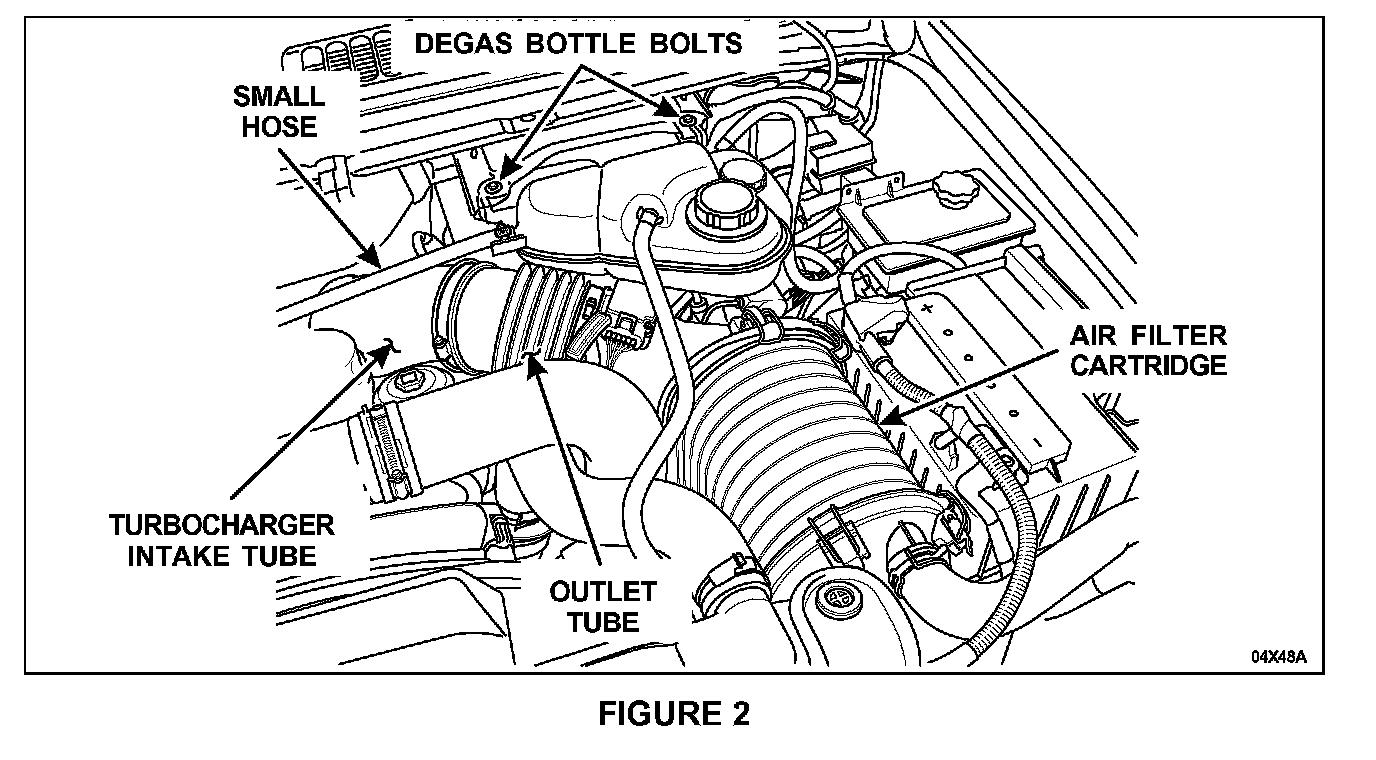 DEGAS BOTTLE BOLTS

SMALL HOSE

AIR FILTER CARTRIDGE

TURBOCHARGER INTAKE TUBE

OUTLET TUBE

04X48A

FIGURE 2