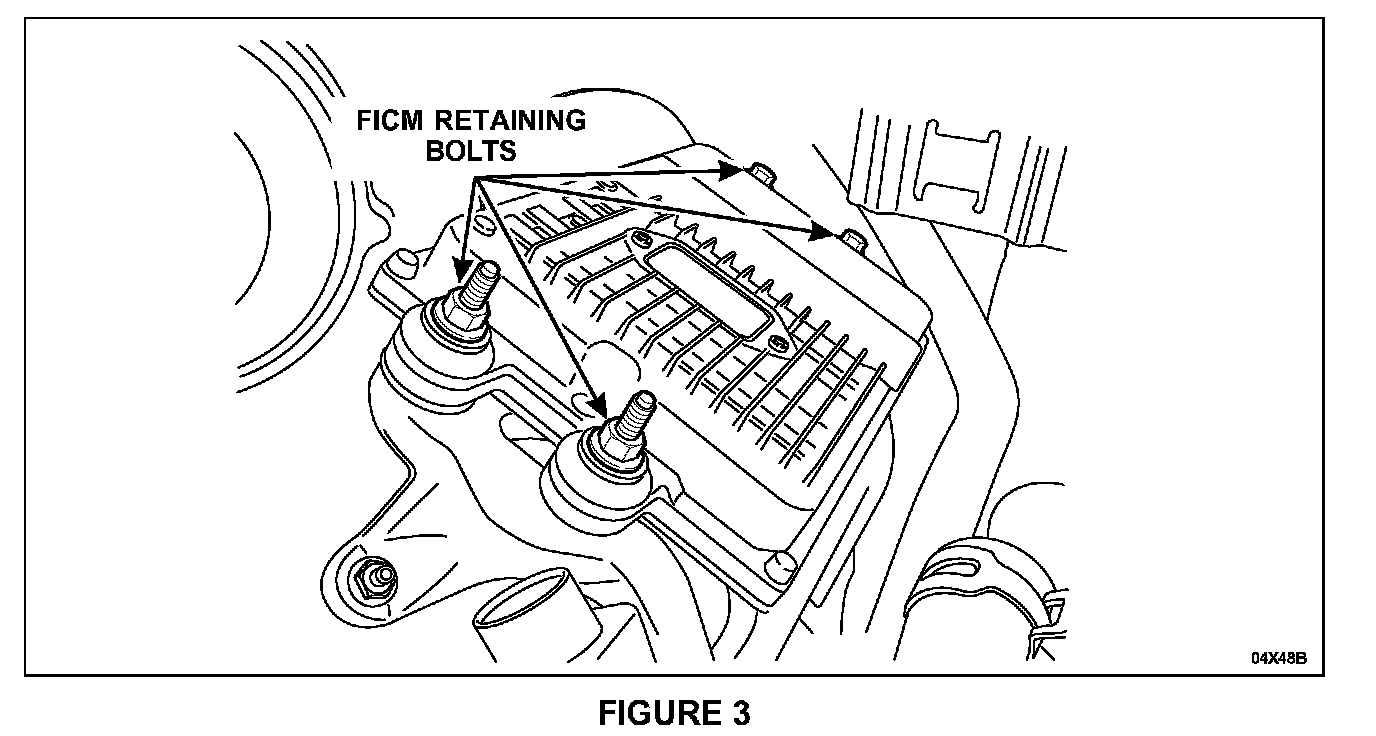 FICM RETAINING BOLTS

04X48B

FIGURE 3