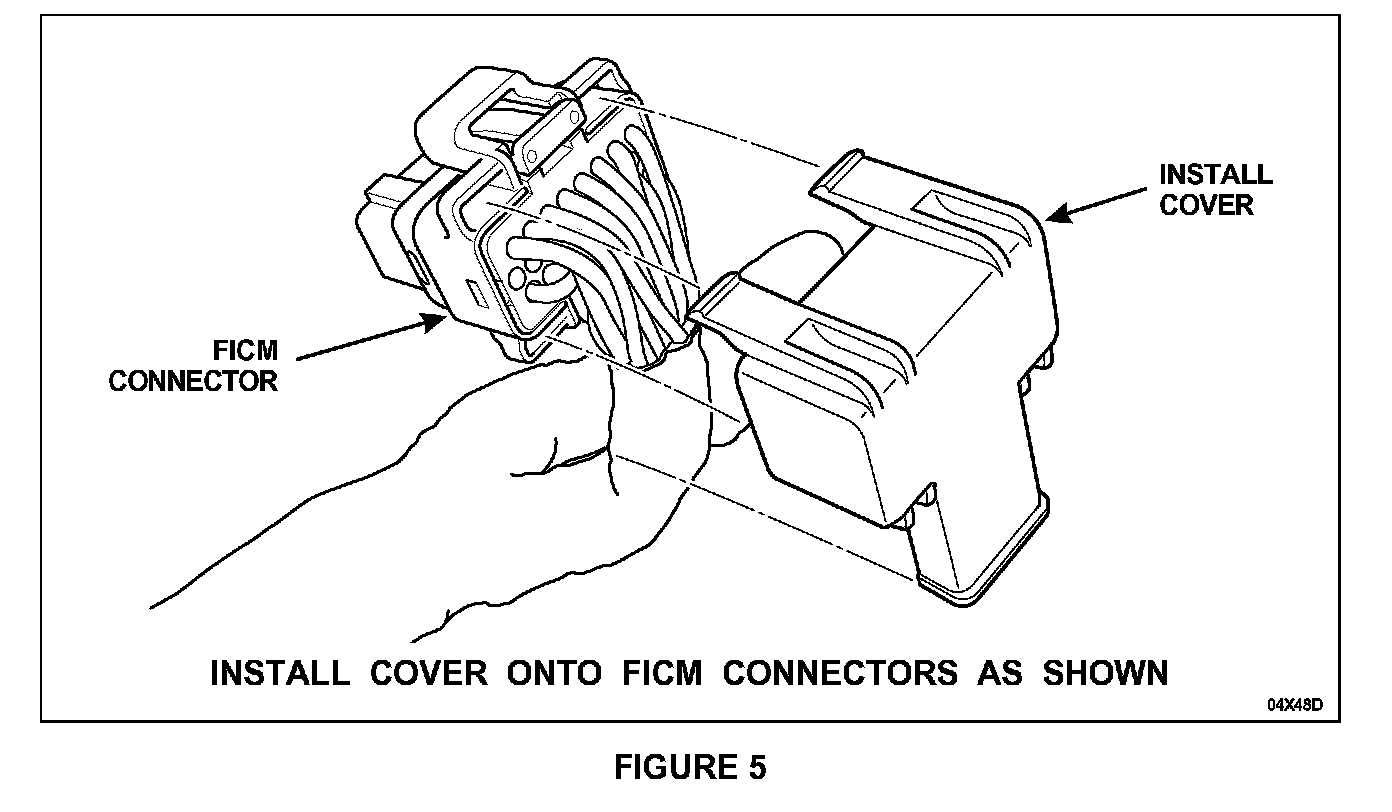 INSTALL COVER

FICM CONNECTOR

INSTALL COVER ONTO FICM CONNECTORS AS SHOWN

04X48D

FIGURE 5