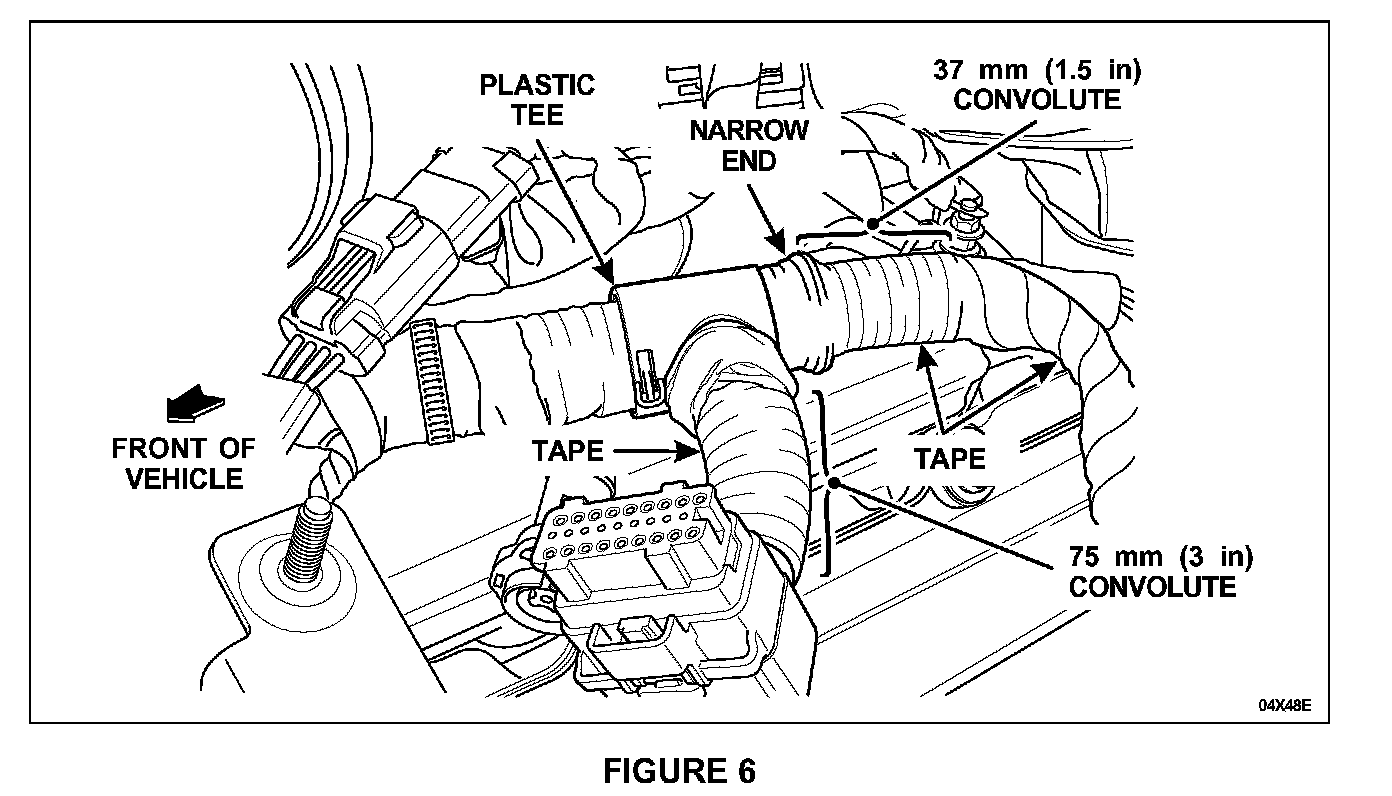 PLASTIC TEE

NARROW END

37 mm (1.5 in) CONVOLUTE

FRONT OF VEHICLE

TAPE

TAPE

75 mm (3 in) CONVOLUTE

04X48E

FIGURE 6