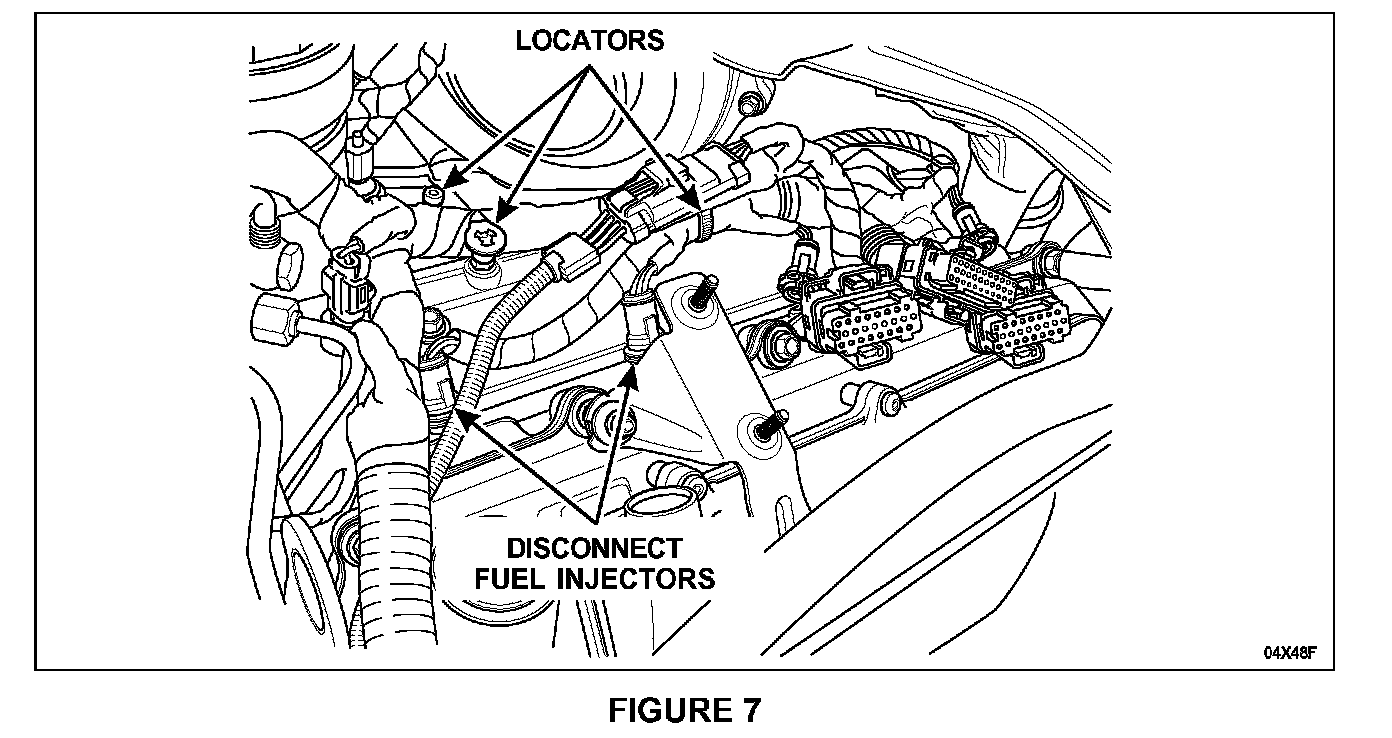 LOCATORS

DISCONNECT FUEL INJECTORS

04X48F

FIGURE 7