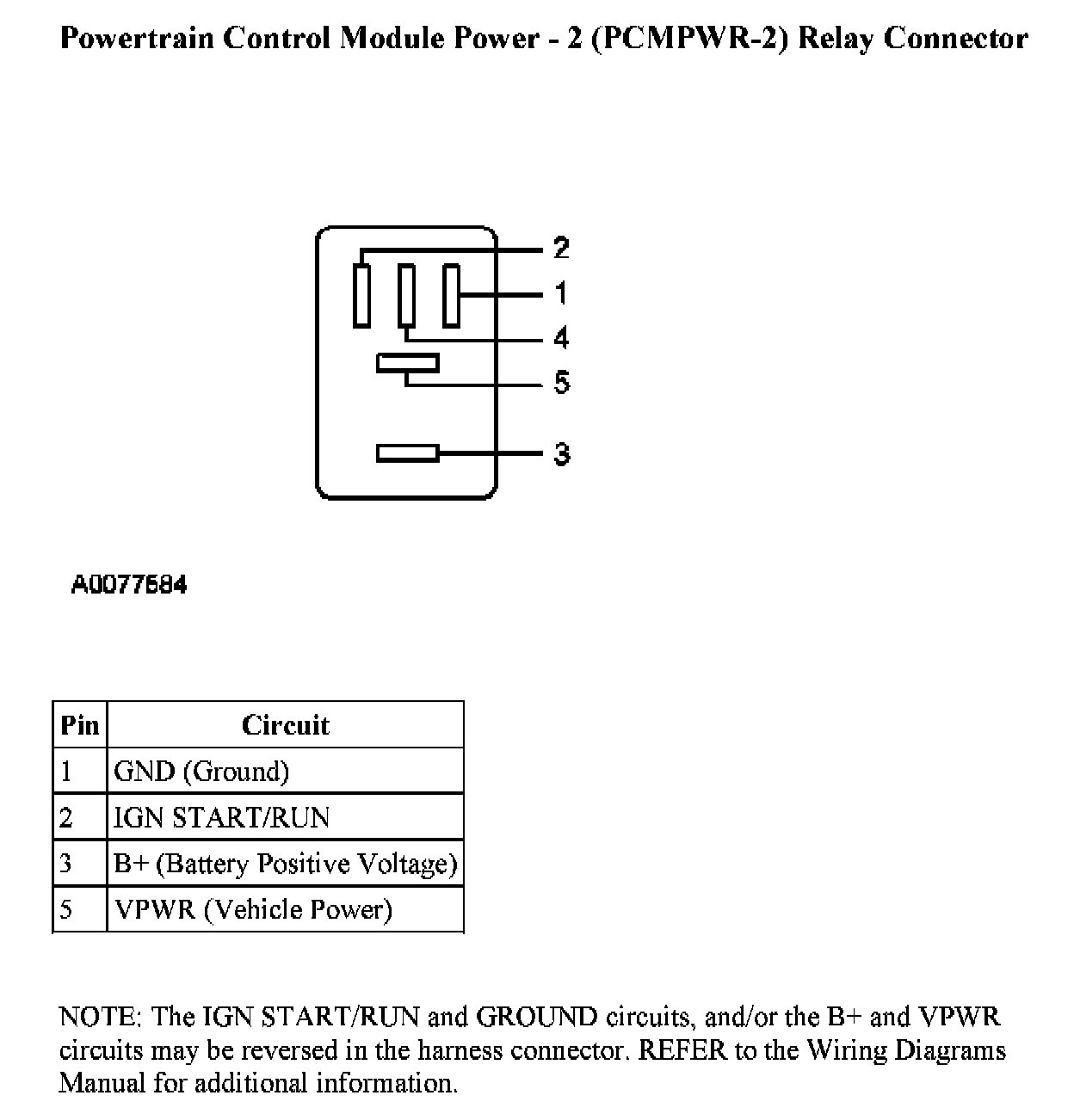 Powertrain Control Module Power - 2 (PCMPWR-2) Relay Connector

2
1
4
5
3

A0077684

| Pin | Circuit |
|---|---|
| 1 | GND (Ground) |
| 2 | IGN START/RUN |
| 3 | B+ (Battery Positive Voltage) |
| 5 | VPWR (Vehicle Power) |

NOTE: The IGN START/RUN and GROUND circuits, and/or the B+ and VPWR circuits may be reversed in the harness connector. REFER to the Wiring Diagrams Manual for additional information.