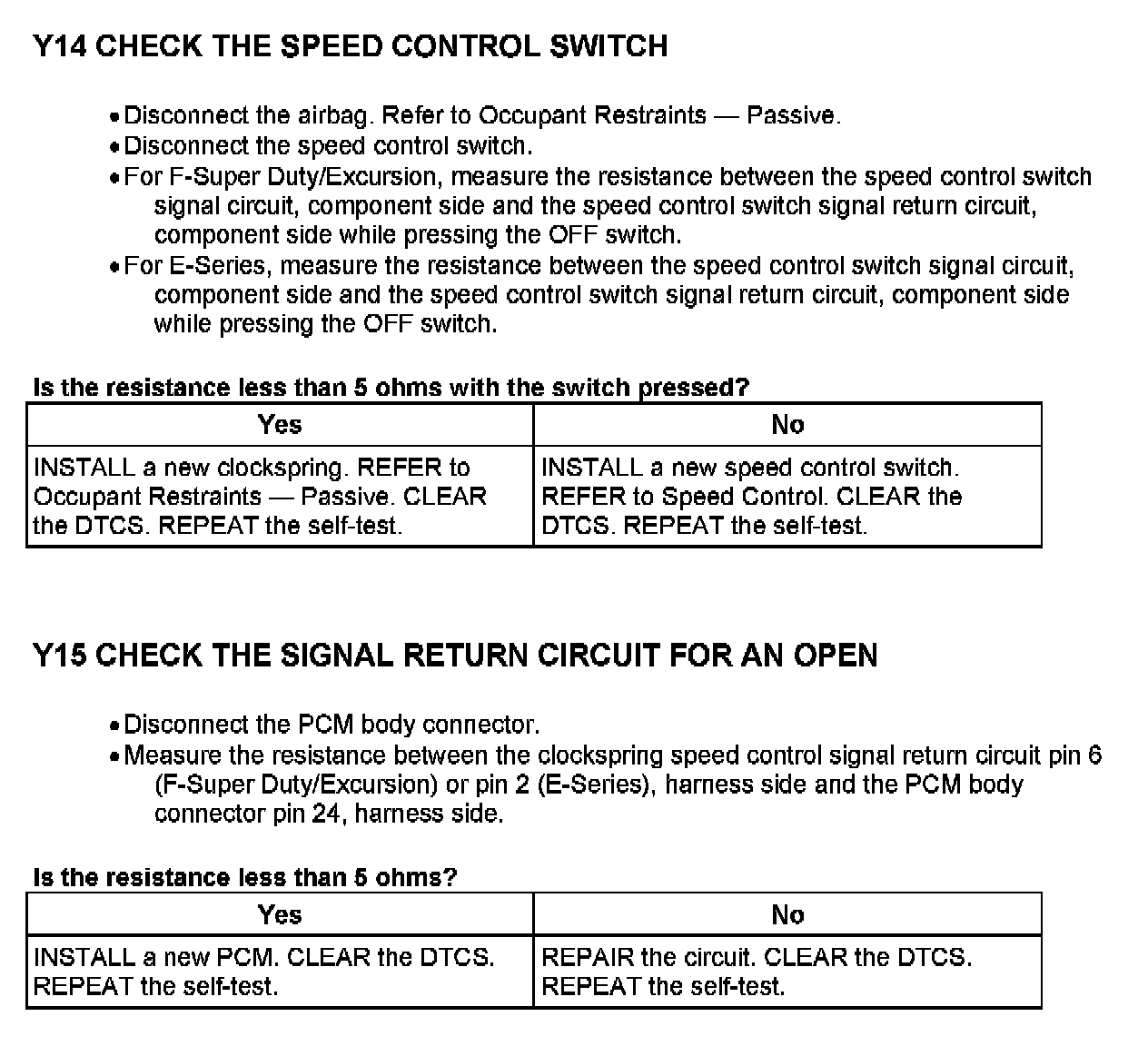 Y14 CHECK THE SPEED CONTROL SWITCH

• Disconnect the airbag. Refer to Occupant Restraints — Passive.
• Disconnect the speed control switch.
• For F-Super Duty/Excursion, measure the resistance between the speed control switch signal circuit, component side and the speed control switch signal return circuit, component side while pressing the OFF switch.
• For E-Series, measure the resistance between the speed control switch signal circuit, component side and the speed control switch signal return circuit, component side while pressing the OFF switch.

Is the resistance less than 5 ohms with the switch pressed?

| Yes | No |
|---|---|
| INSTALL a new clockspring. REFER to Occupant Restraints — Passive. CLEAR the DTCS. REPEAT the self-test. | INSTALL a new speed control switch. REFER to Speed Control. CLEAR the DTCS. REPEAT the self-test. |

Y15 CHECK THE SIGNAL RETURN CIRCUIT FOR AN OPEN

• Disconnect the PCM body connector.
• Measure the resistance between the clockspring speed control signal return circuit pin 6 (F-Super Duty/Excursion) or pin 2 (E-Series), harness side and the PCM body connector pin 24, harness side.

Is the resistance less than 5 ohms?

| Yes | No |
|---|---|
| INSTALL a new PCM. CLEAR the DTCS. REPEAT the self-test. | REPAIR the circuit. CLEAR the DTCS. REPEAT the self-test. |