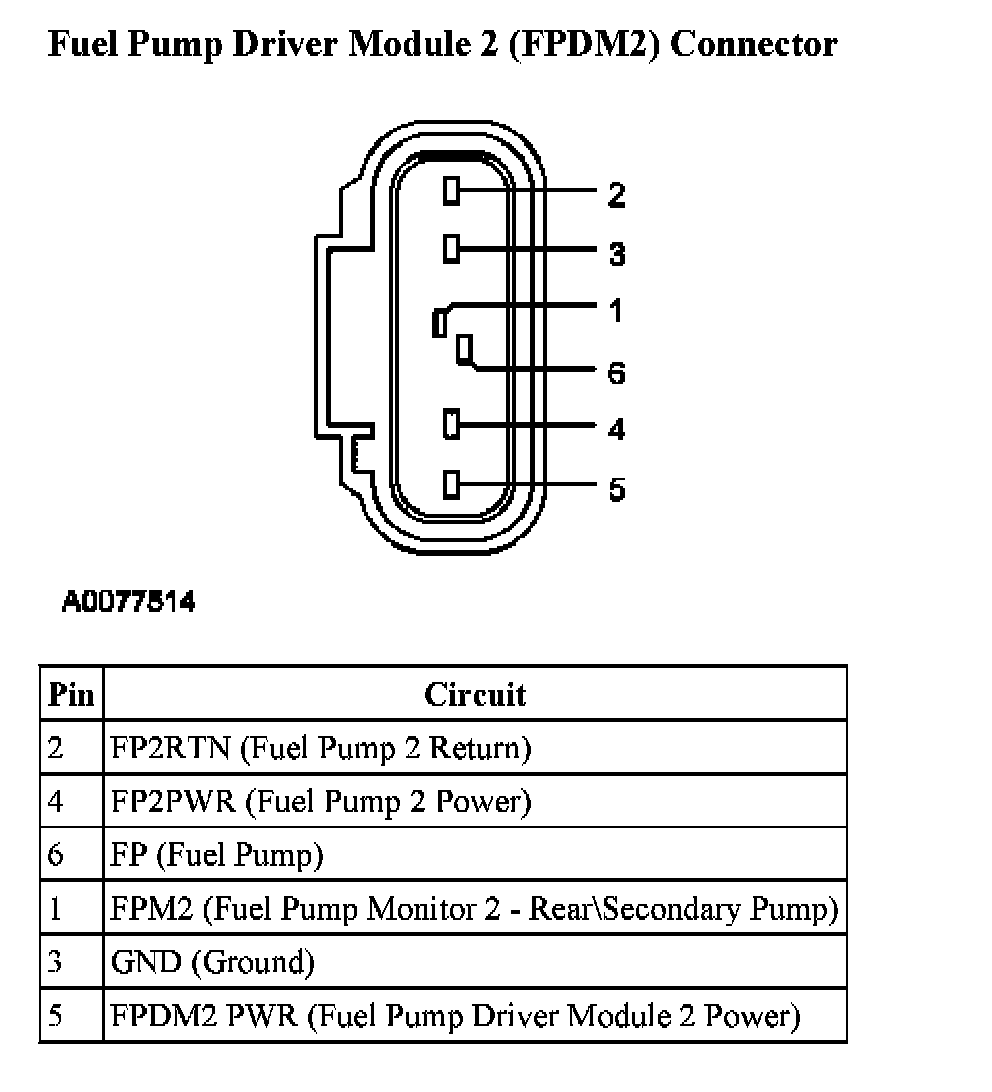 Fuel Pump Driver Module 2 (FPDM2) Connector

2
3
1
6
4
5

A0077514

| Pin | Circuit |
|---|---|
| 2 | FP2RTN (Fuel Pump 2 Return) |
| 4 | FP2PWR (Fuel Pump 2 Power) |
| 6 | FP (Fuel Pump) |
| 1 | FPM2 (Fuel Pump Monitor 2 - Rear\Secondary Pump) |
| 3 | GND (Ground) |
| 5 | FPDM2 PWR (Fuel Pump Driver Module 2 Power) |