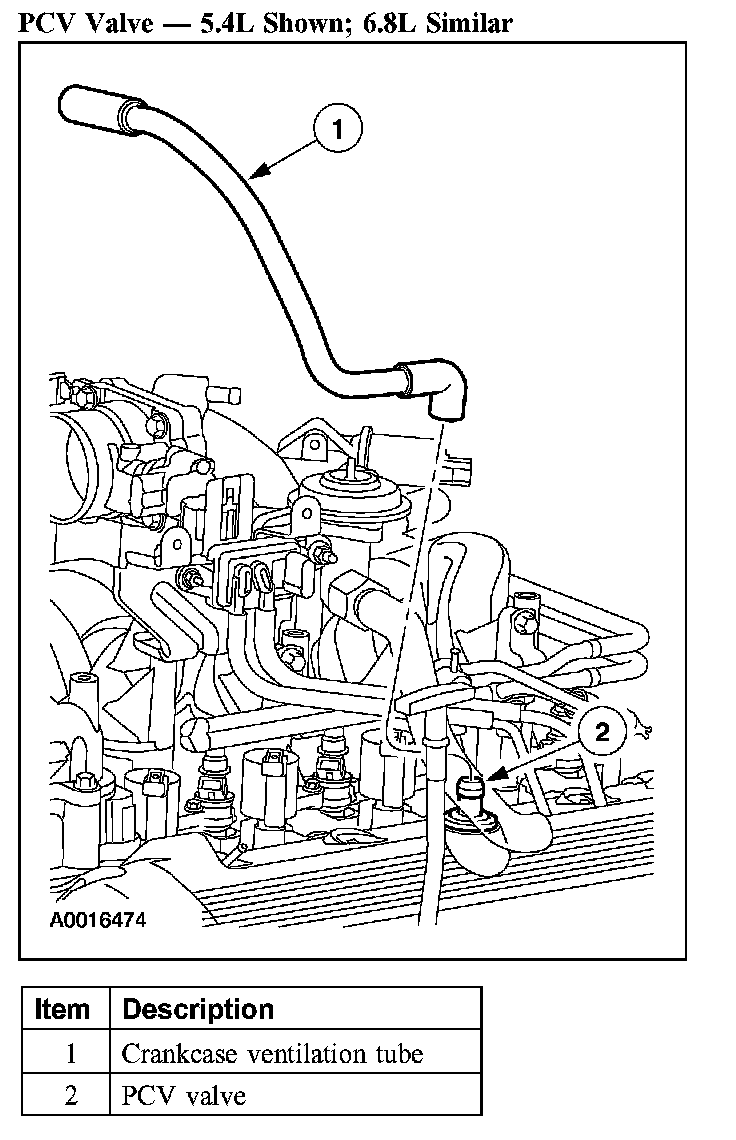 PCV Valve — 5.4L Shown; 6.8L Similar

1

2

A0016474

| Item | Description |
|---|---|
| 1 | Crankcase ventilation tube |
| 2 | PCV valve |