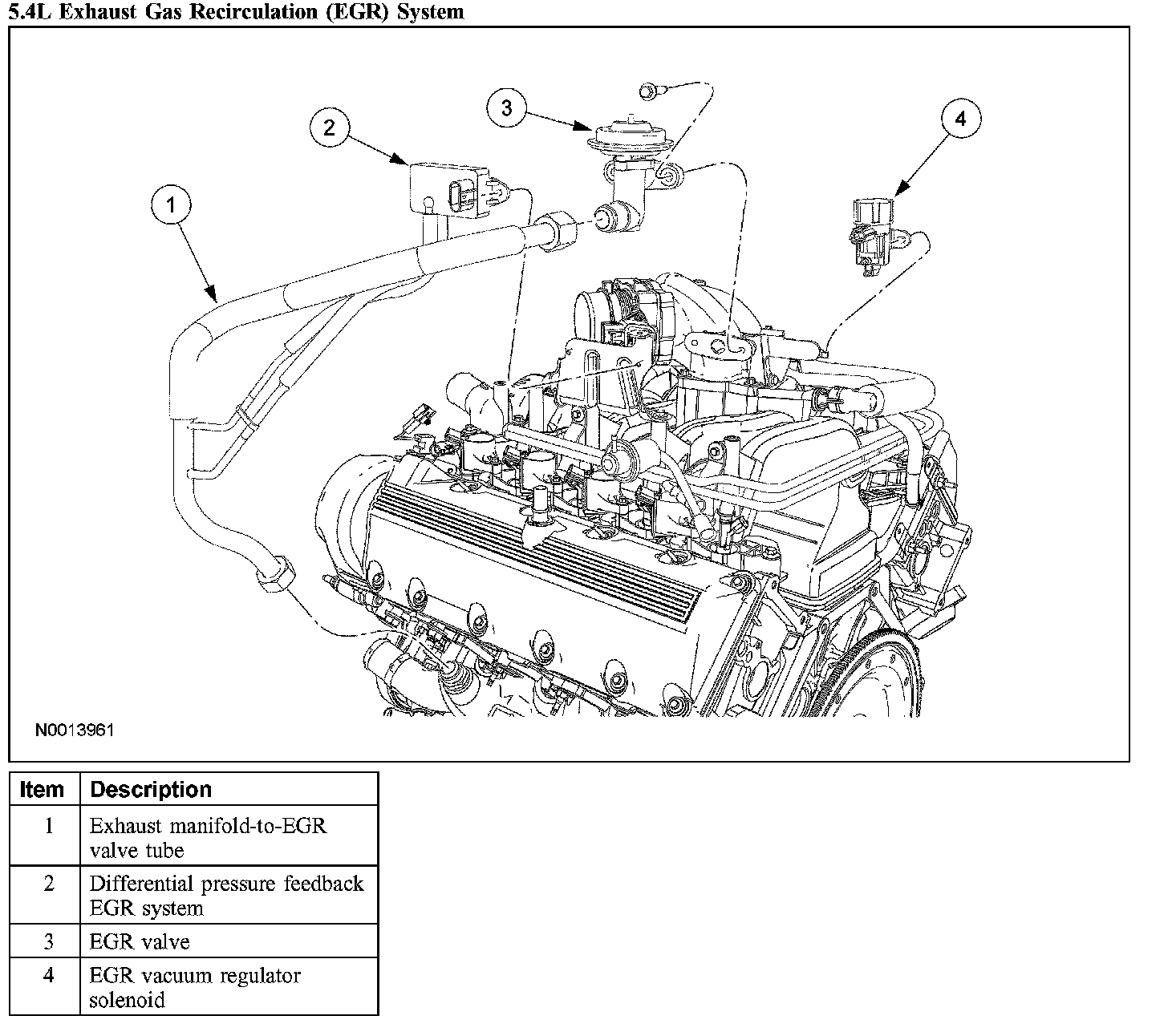 5.4L Exhaust Gas Recirculation (EGR) System

1

2

3

4

N0013961

| Item | Description |
|---|---|
| 1 | Exhaust manifold-to-EGR valve tube |
| 2 | Differential pressure feedback EGR system |
| 3 | EGR valve |
| 4 | EGR vacuum regulator solenoid |