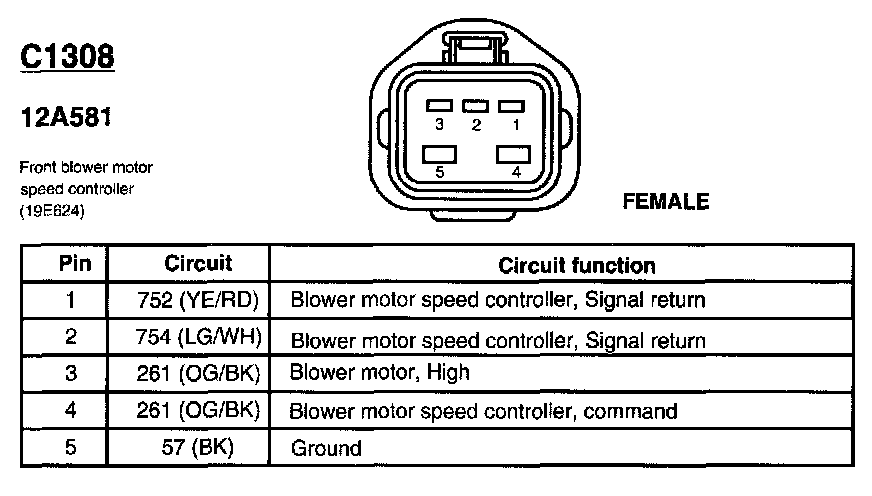 C1308

12A581

Front blower motor speed controller (19E624)

3 2 1
5 4

FEMALE

| Pin | Circuit | Circuit function |
|---|---|---|
| 1 | 752 (YE/RD) | Blower motor speed controller, Signal return |
| 2 | 754 (LG/WH) | Blower motor speed controller, Signal return |
| 3 | 261 (OG/BK) | Blower motor, High |
| 4 | 261 (OG/BK) | Blower motor speed controller, command |
| 5 | 57 (BK) | Ground |