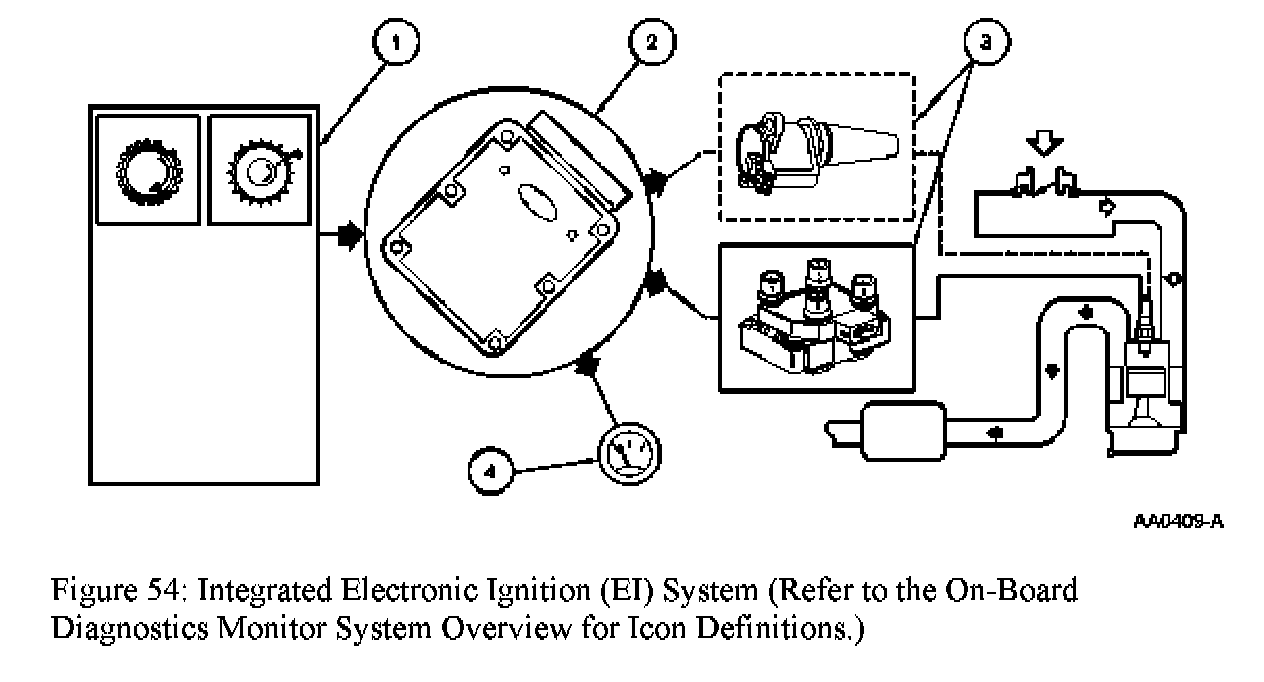 1

2

3

4

AA0409-A

Figure 54: Integrated Electronic Ignition (EI) System (Refer to the On-Board Diagnostics Monitor System Overview for Icon Definitions.)