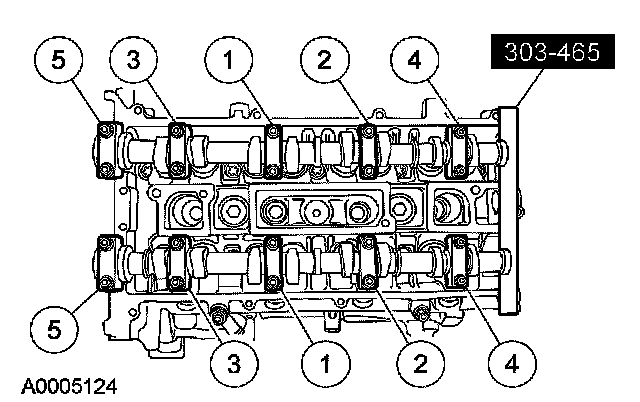 5
3
1
2
4
303-465
5
3
1
2
4
A0005124