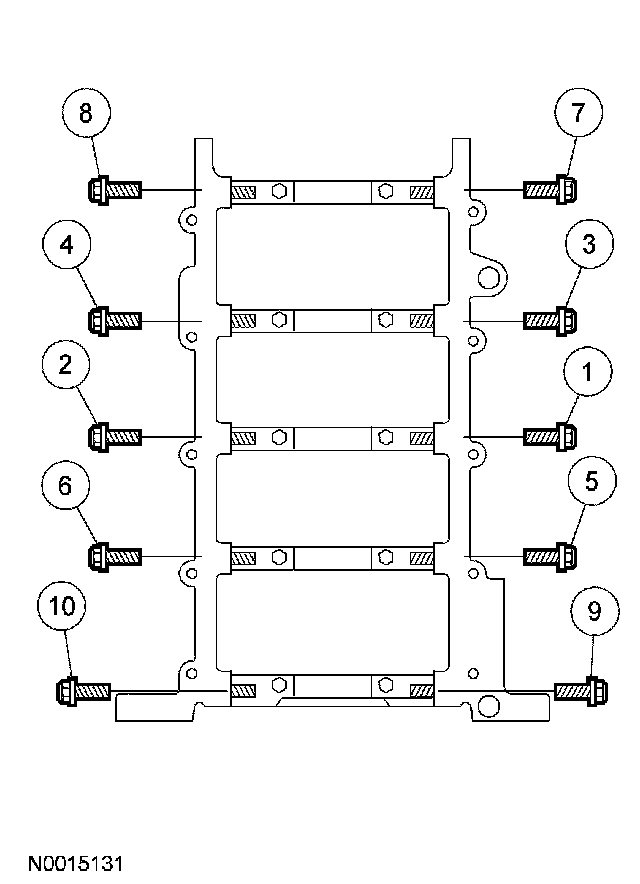 8
7
4
3
2
1
6
5
10
9
N0015131