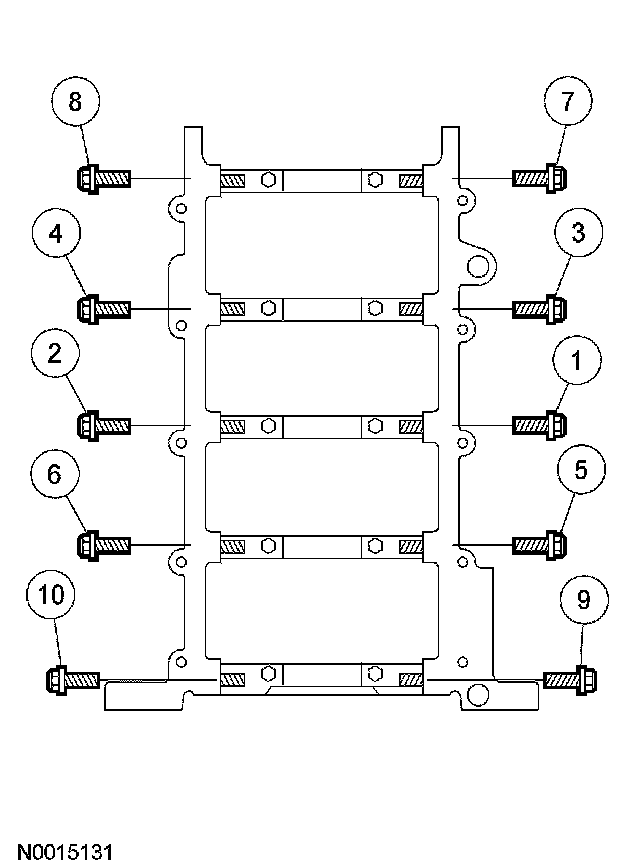 8
7
4
3
2
1
6
5
10
9
N0015131