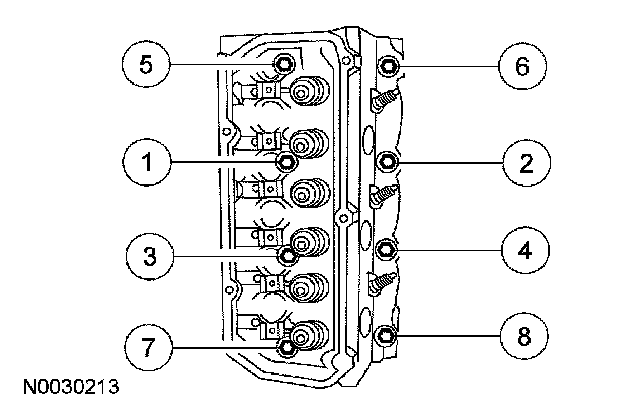 5
6
1
2
3
4
7
8
N0030213