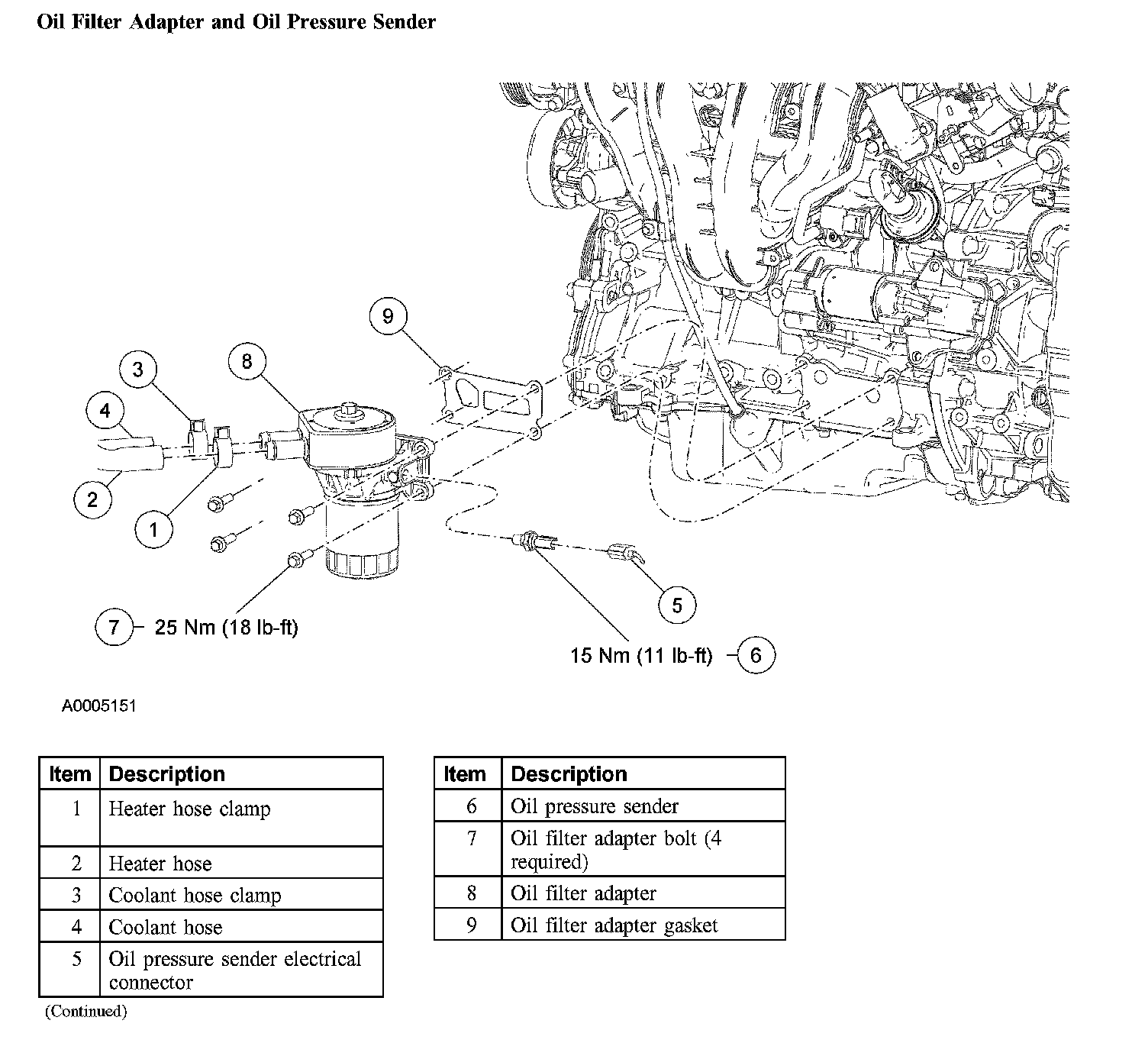 Oil Filter Adapter and Oil Pressure Sender

9
3
8
4
2
1
5
7 25 Nm (18 lb-ft)
15 Nm (11 lb-ft) 6

A0005151

| Item | Description |
|---|---|
| 1 | Heater hose clamp |
| 2 | Heater hose |
| 3 | Coolant hose clamp |
| 4 | Coolant hose |
| 5 | Oil pressure sender electrical connector |

(Continued)

| Item | Description |
|---|---|
| 6 | Oil pressure sender |
| 7 | Oil filter adapter bolt (4 required) |
| 8 | Oil filter adapter |
| 9 | Oil filter adapter gasket |