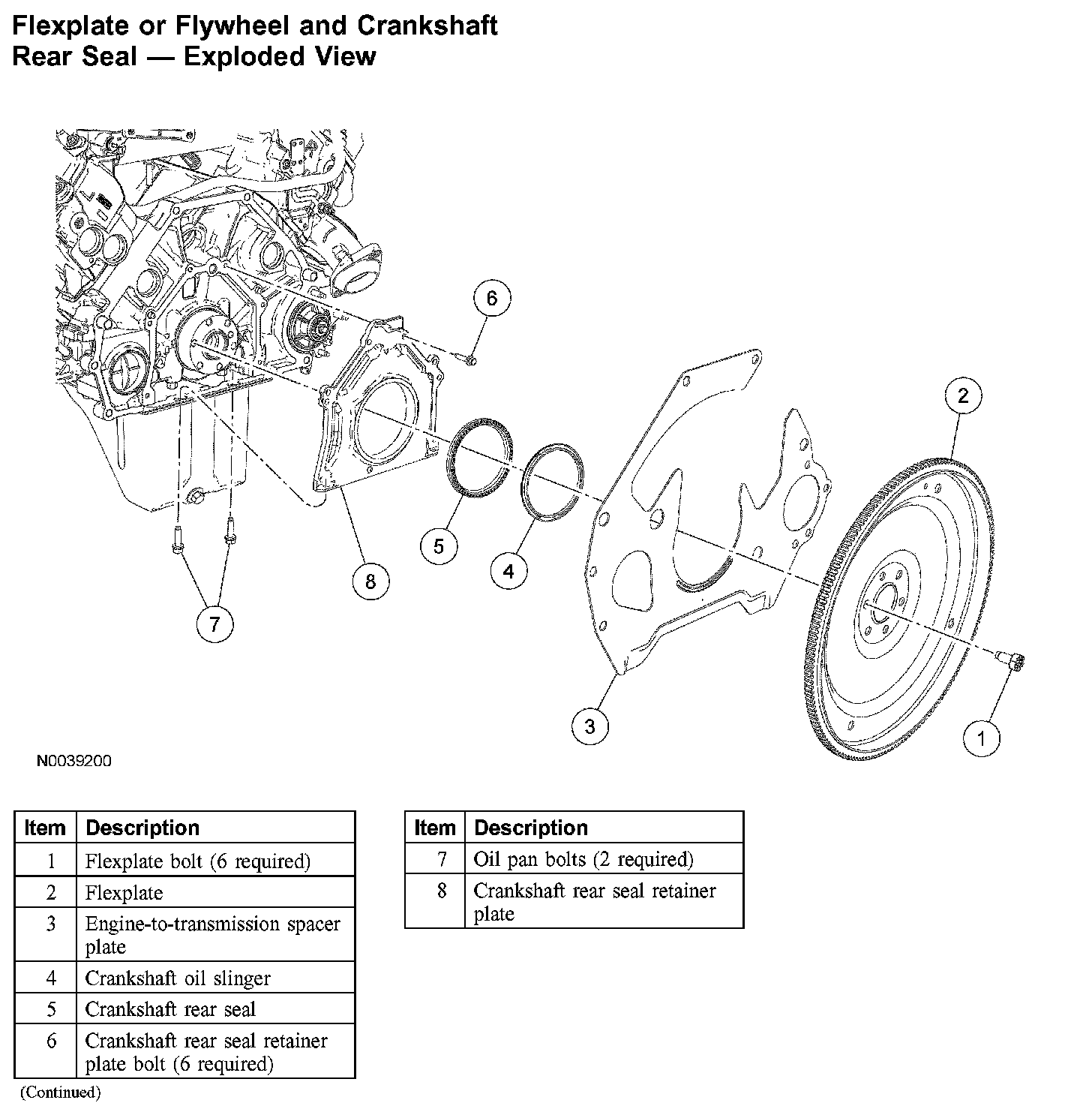 Flexplate or Flywheel and Crankshaft Rear Seal — Exploded View

6
2
5
4
8
7
3
1

N0039200

| Item | Description |
|---|---|
| 1 | Flexplate bolt (6 required) |
| 2 | Flexplate |
| 3 | Engine-to-transmission spacer plate |
| 4 | Crankshaft oil slinger |
| 5 | Crankshaft rear seal |
| 6 | Crankshaft rear seal retainer plate bolt (6 required) |

(Continued)

| Item | Description |
|---|---|
| 7 | Oil pan bolts (2 required) |
| 8 | Crankshaft rear seal retainer plate |