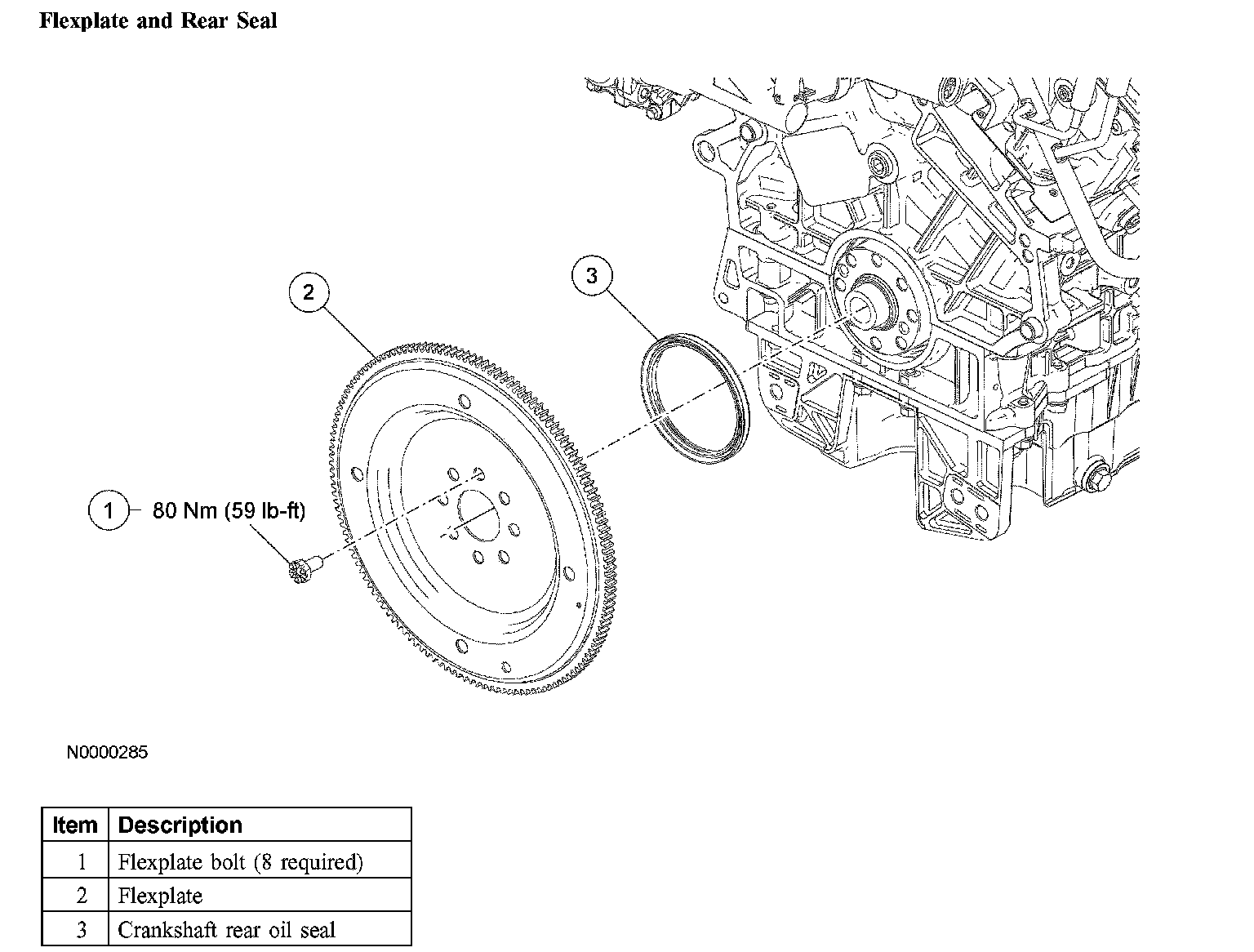 Flexplate and Rear Seal

2

3

1 80 Nm (59 lb-ft)

N0000285

| Item | Description |
|---|---|
| 1 | Flexplate bolt (8 required) |
| 2 | Flexplate |
| 3 | Crankshaft rear oil seal |