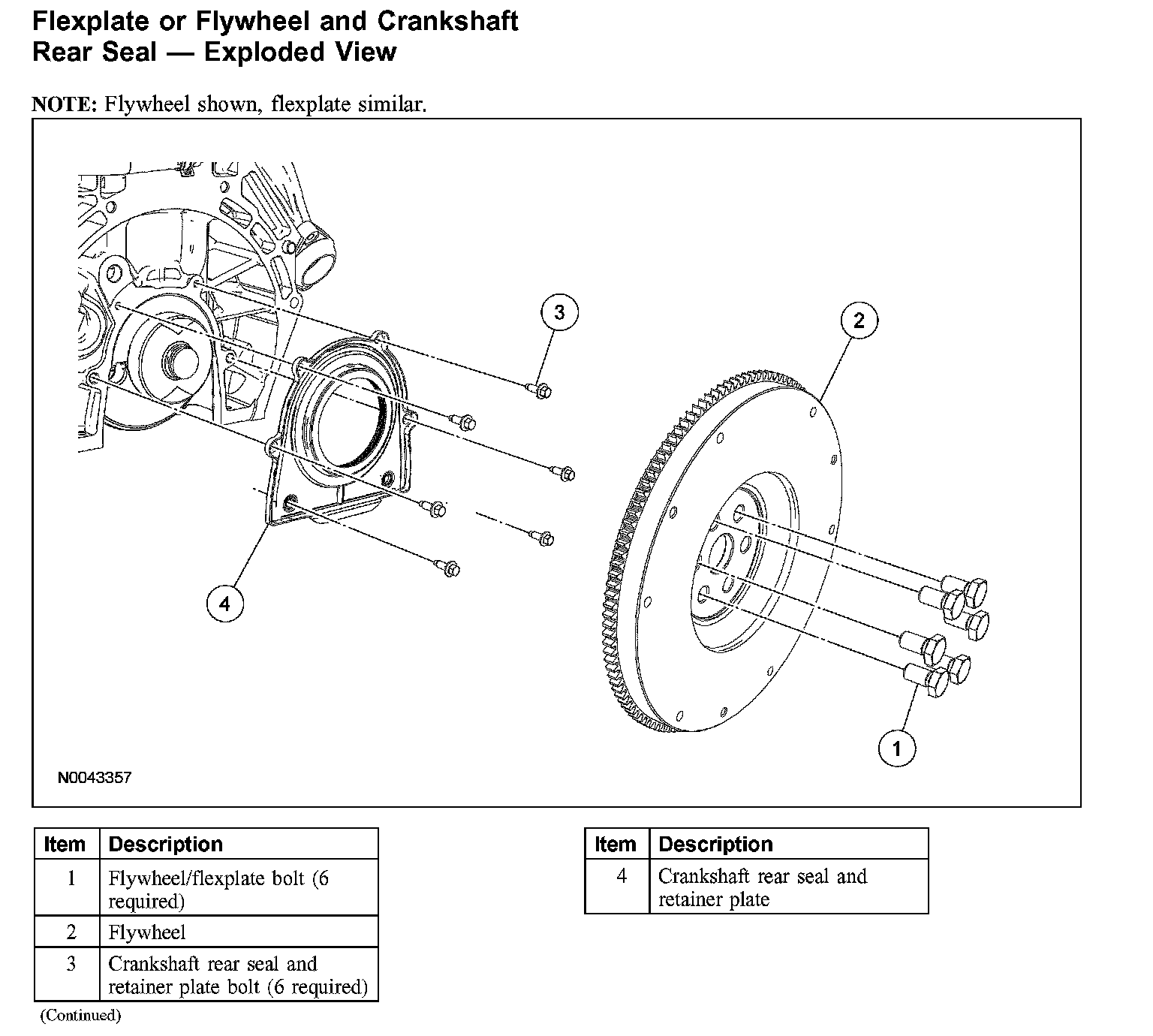 Flexplate or Flywheel and Crankshaft Rear Seal — Exploded View

NOTE: Flywheel shown, flexplate similar.

3

2

4

1

N0043357

| Item | Description |
|---|---|
| 1 | Flywheel/flexplate bolt (6 required) |
| 2 | Flywheel |
| 3 | Crankshaft rear seal and retainer plate bolt (6 required) |

(Continued)

| Item | Description |
|---|---|
| 4 | Crankshaft rear seal and retainer plate |