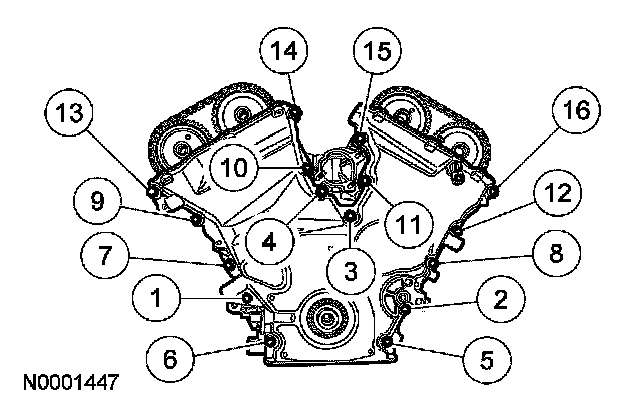 14
15
13
16
10
9
12
4
11
7
3
8
1
2
6
5
N0001447