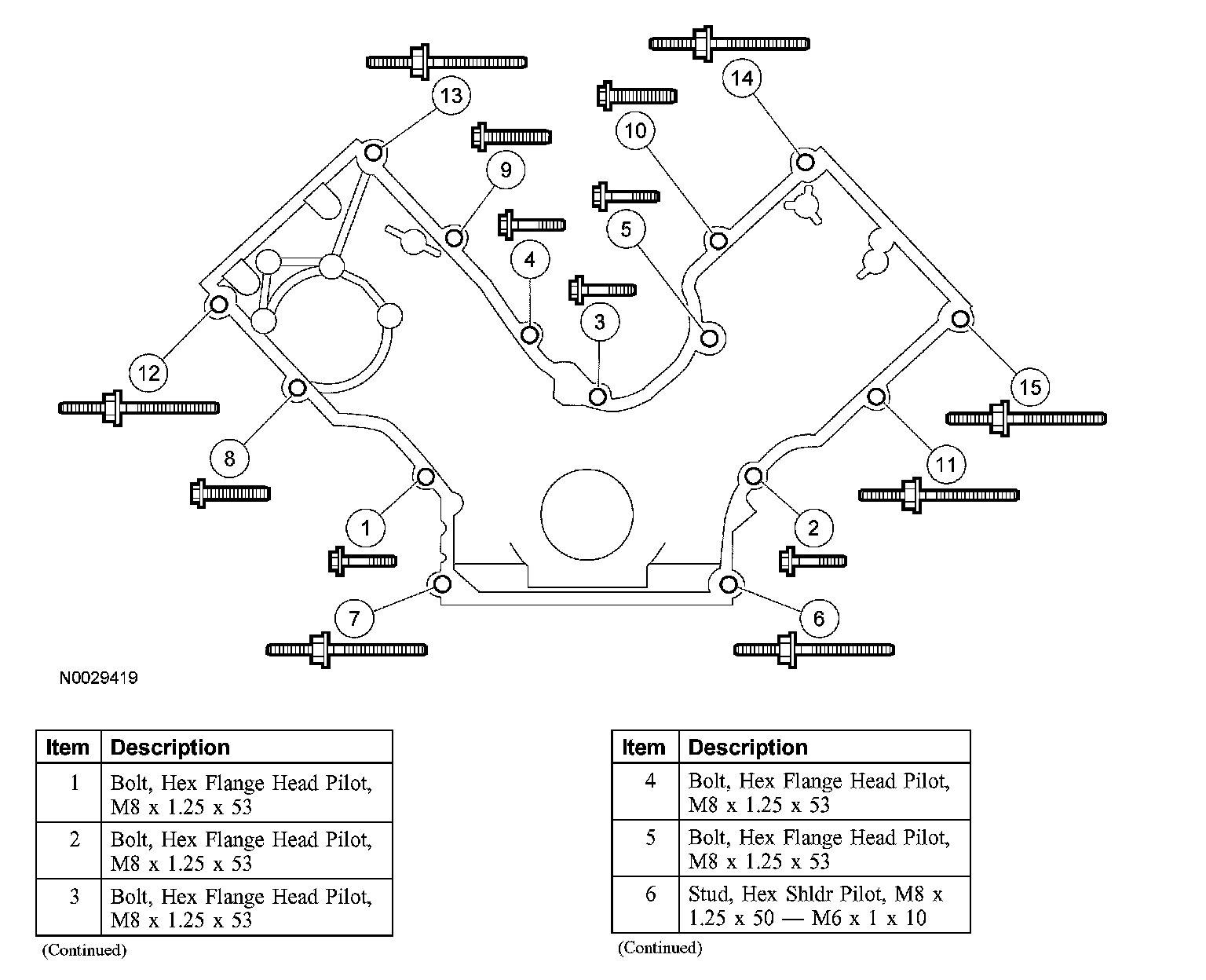 13
14
10
9
5
4
3
12
15
8
11
1
2
7
6

N0029419

| Item | Description |
|---|---|
| 1 | Bolt, Hex Flange Head Pilot, M8 x 1.25 x 53 |
| 2 | Bolt, Hex Flange Head Pilot, M8 x 1.25 x 53 |
| 3 | Bolt, Hex Flange Head Pilot, M8 x 1.25 x 53 |

(Continued)

| Item | Description |
|---|---|
| 4 | Bolt, Hex Flange Head Pilot, M8 x 1.25 x 53 |
| 5 | Bolt, Hex Flange Head Pilot, M8 x 1.25 x 53 |
| 6 | Stud, Hex Shldr Pilot, M8 x 1.25 x 50 — M6 x 1 x 10 |

(Continued)