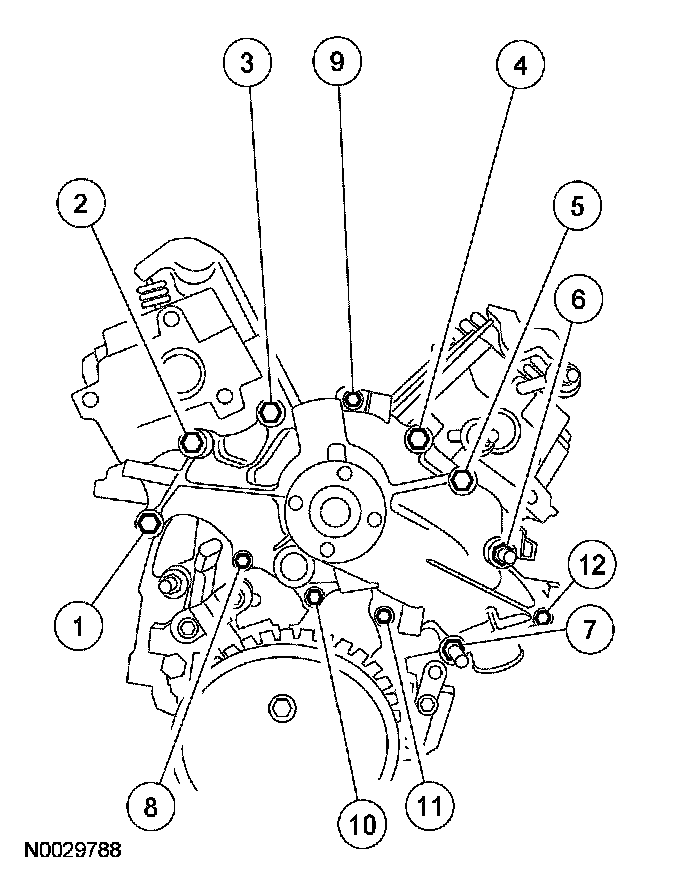 3
9
4
2
5
6
12
1
7
8
10
11
N0029788