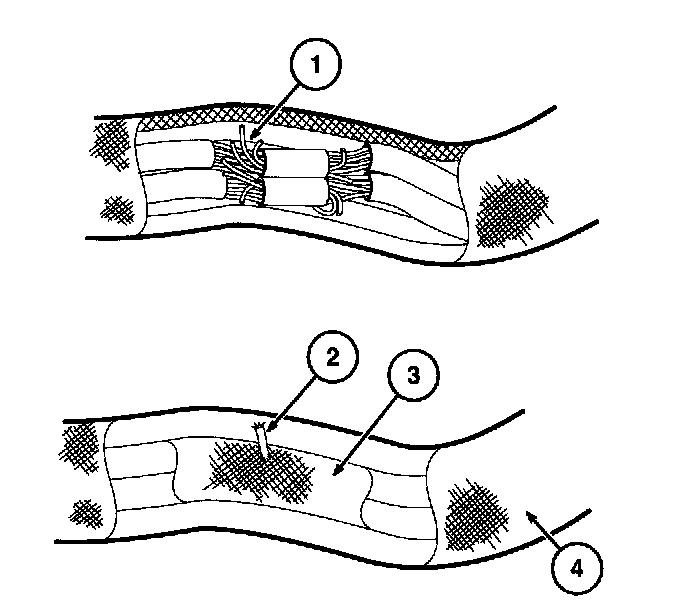 1

2

3

4