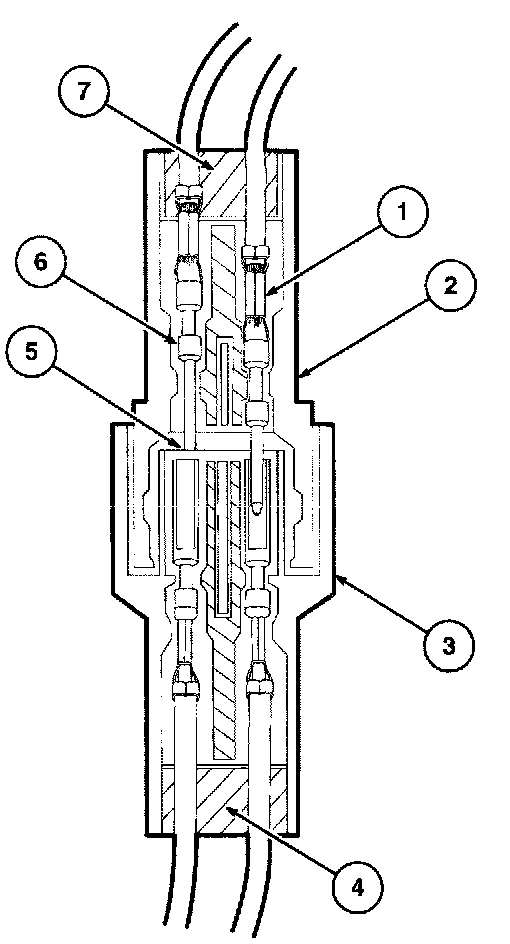 7
1
6
2
5
3
4