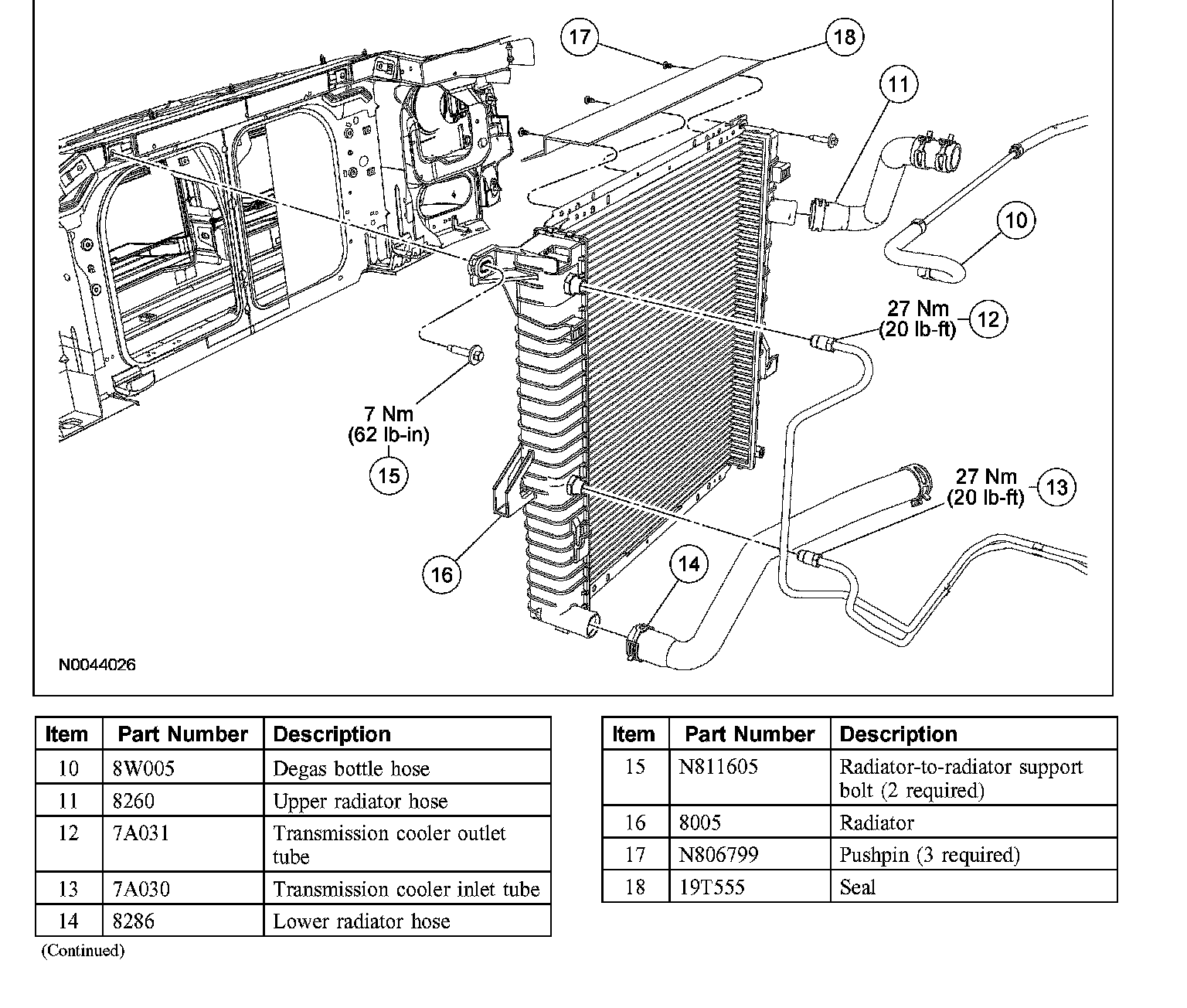 17

18

11

10

27 Nm
(20 lb-ft)

12

7 Nm
(62 lb-in)

15

27 Nm
(20 lb-ft)

13

16

14

N0044026

| Item | Part Number | Description |
|---|---|---|
| 10 | 8W005 | Degas bottle hose |
| 11 | 8260 | Upper radiator hose |
| 12 | 7A031 | Transmission cooler outlet tube |
| 13 | 7A030 | Transmission cooler inlet tube |
| 14 | 8286 | Lower radiator hose |

(Continued)

| Item | Part Number | Description |
|---|---|---|
| 15 | N811605 | Radiator-to-radiator support bolt (2 required) |
| 16 | 8005 | Radiator |
| 17 | N806799 | Pushpin (3 required) |
| 18 | 19T555 | Seal |