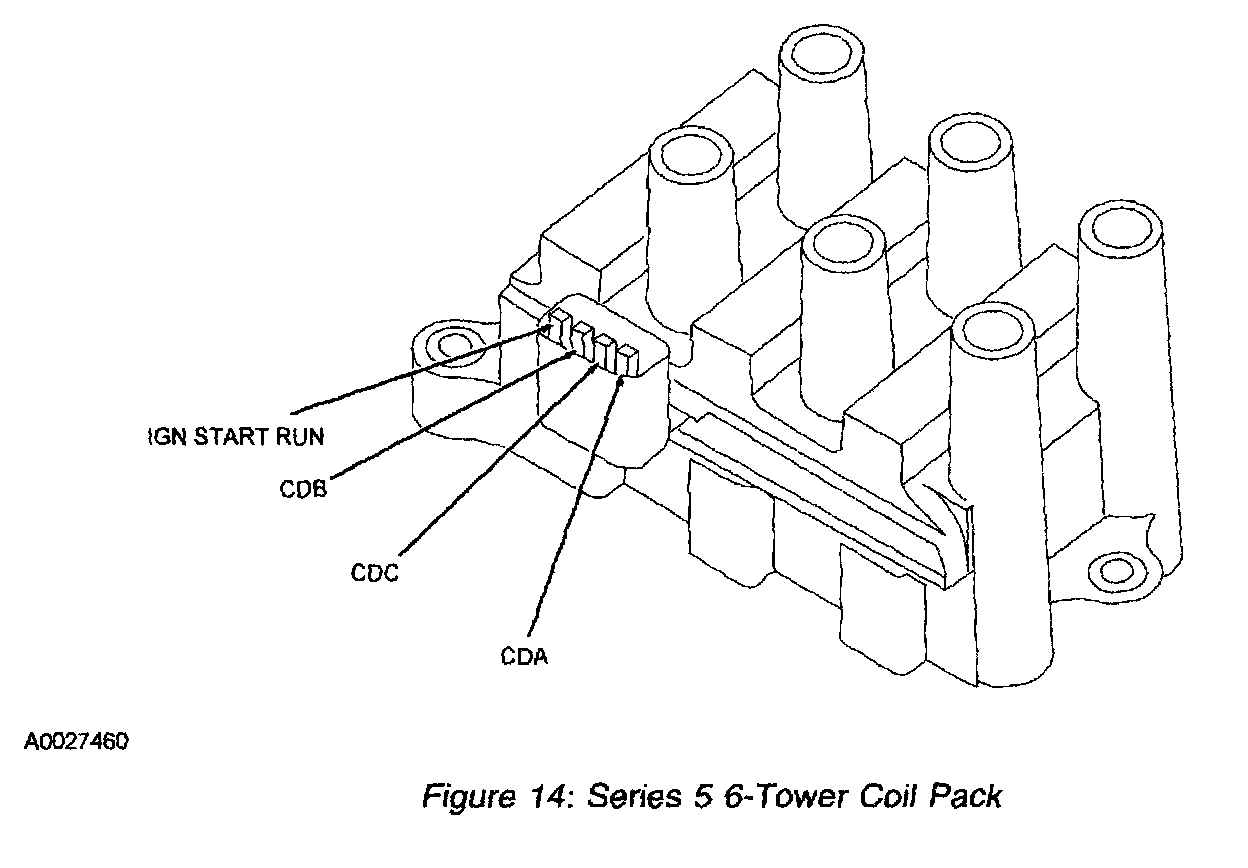 IGN START RUN

CDB

CDC

CDA

A0027460

Figure 14: Series 5 6-Tower Coil Pack