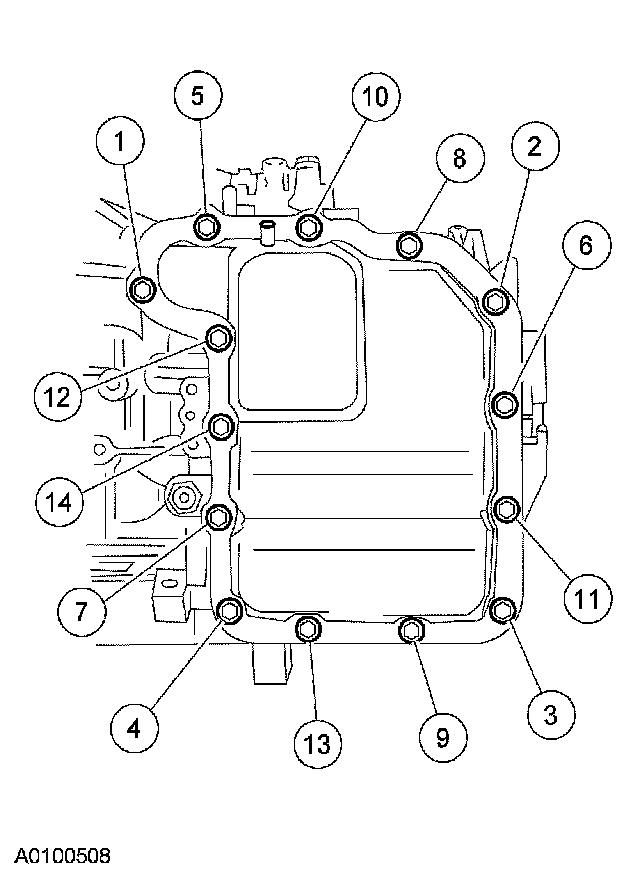 5
10
1
8
2
6
12
14
7
11
4
13
9
3
A0100508