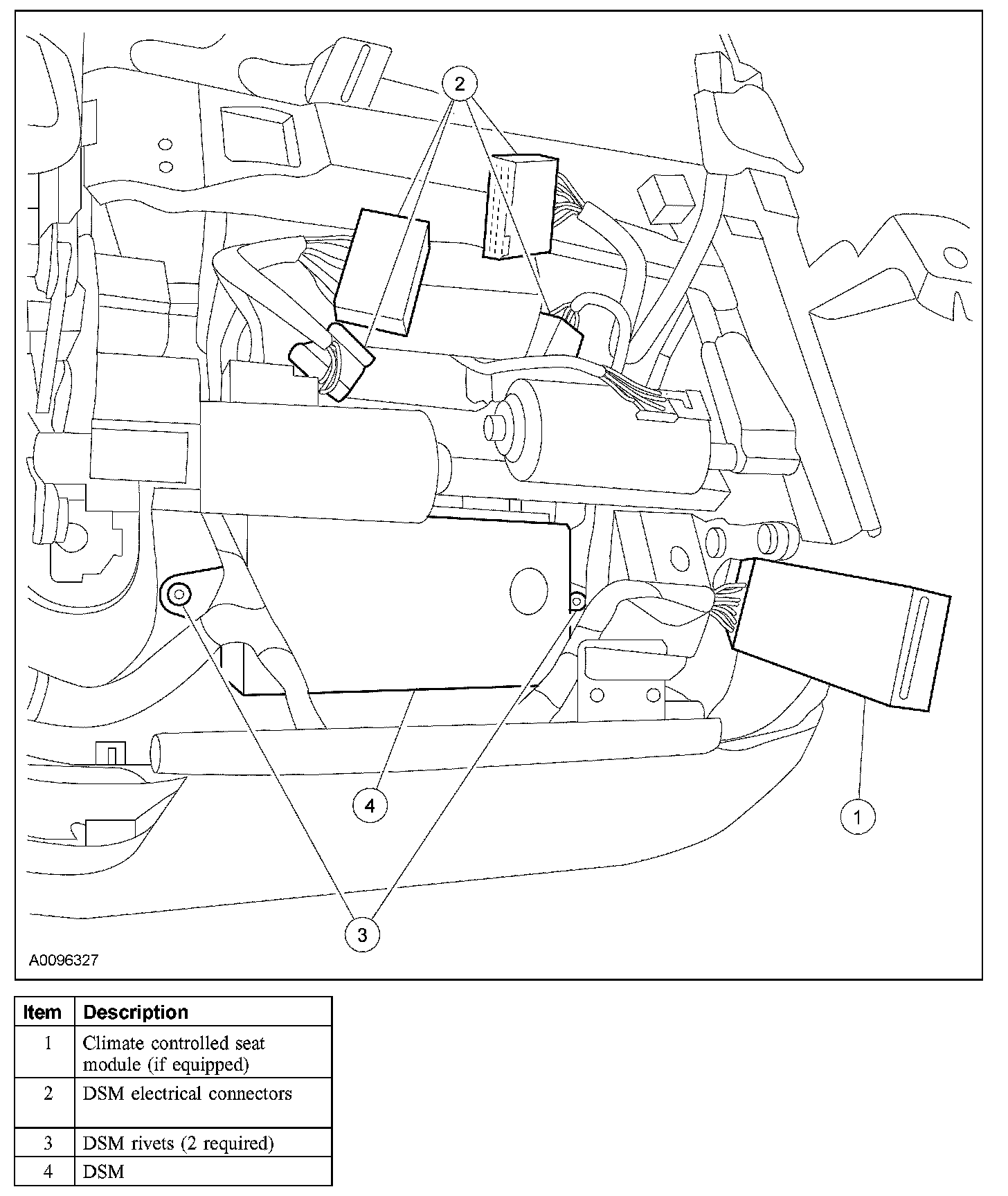 2

4

1

3

A0096327

| Item | Description |
|---|---|
| 1 | Climate controlled seat module (if equipped) |
| 2 | DSM electrical connectors |
| 3 | DSM rivets (2 required) |
| 4 | DSM |