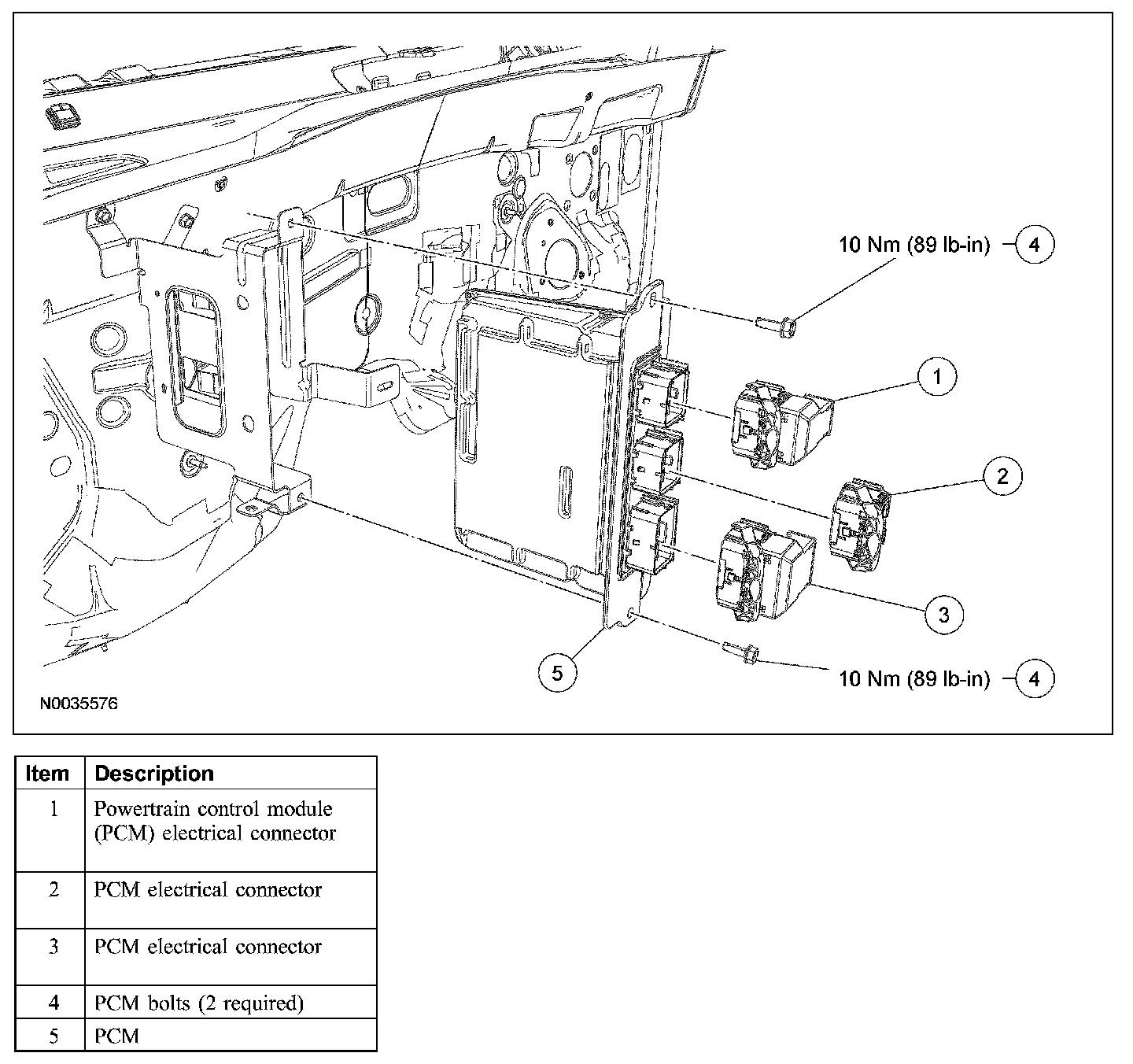 10 Nm (89 lb-in) 4

1

2

3

5

10 Nm (89 lb-in) 4

N0035576

| Item | Description |
|---|---|
| 1 | Powertrain control module (PCM) electrical connector |
| 2 | PCM electrical connector |
| 3 | PCM electrical connector |
| 4 | PCM bolts (2 required) |
| 5 | PCM |