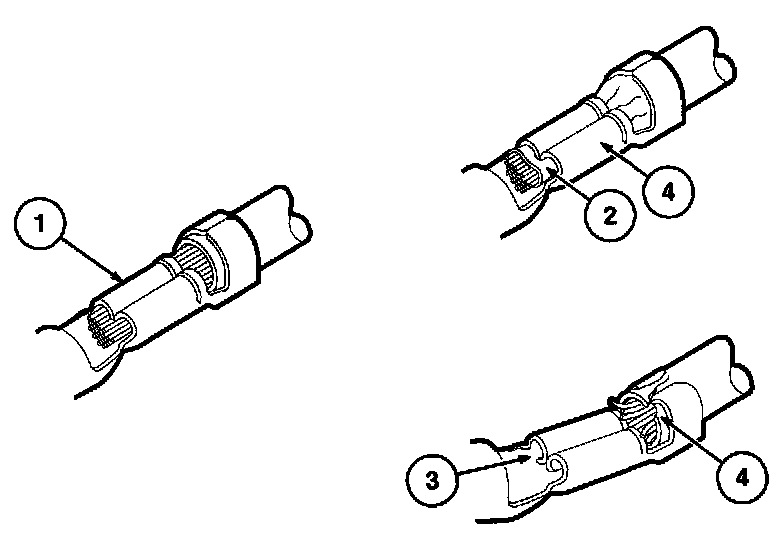 1
2
4
3
4