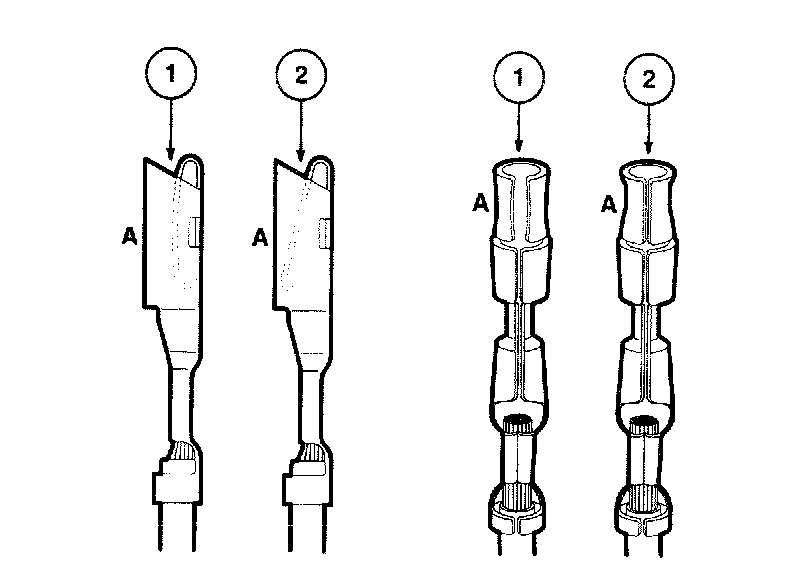 1
2
A
A
1
2
A
A