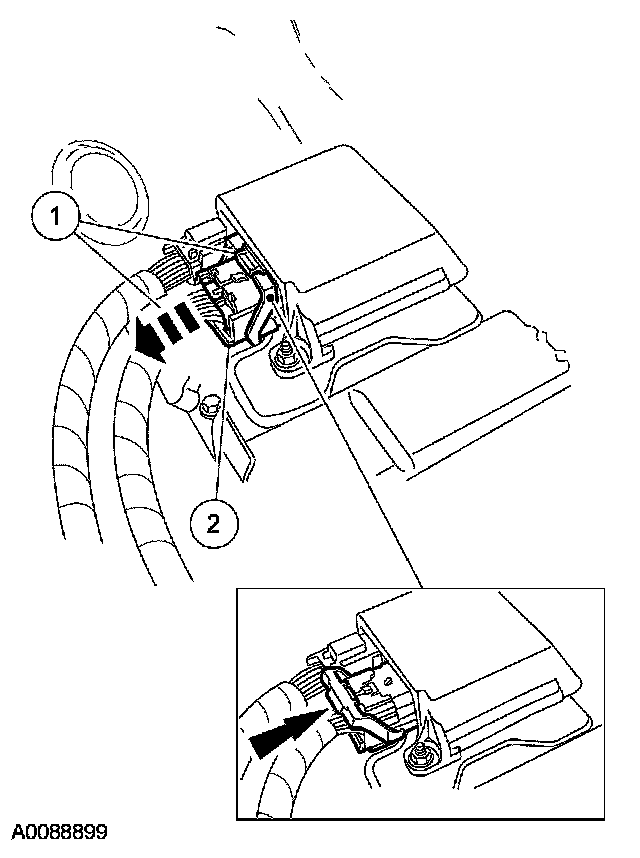 1

2

A0088899