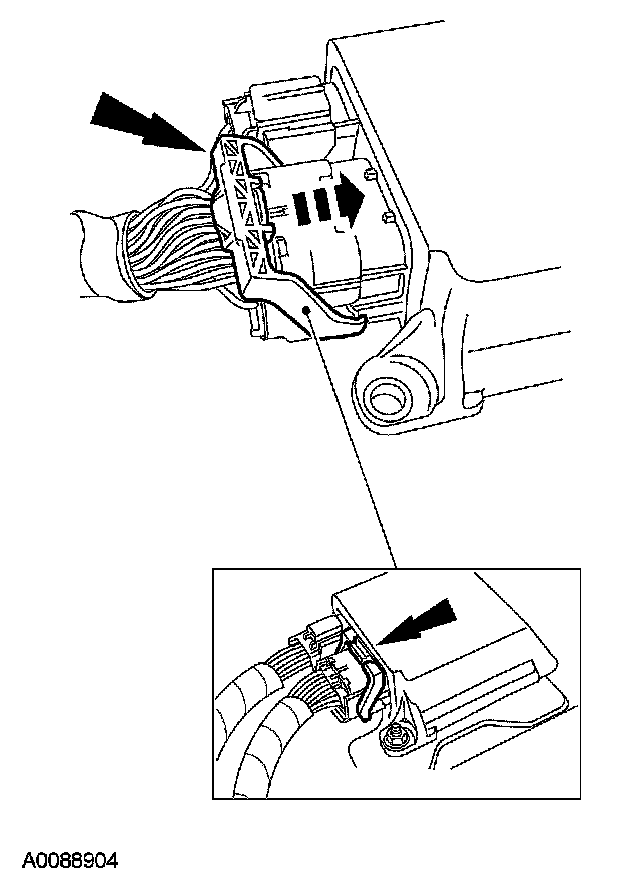 A0088904