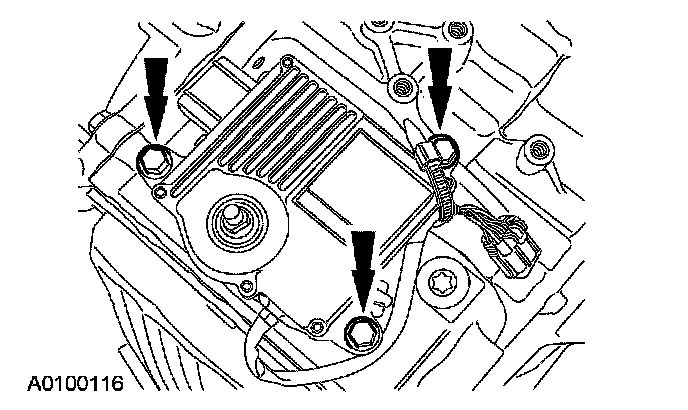 A0100116