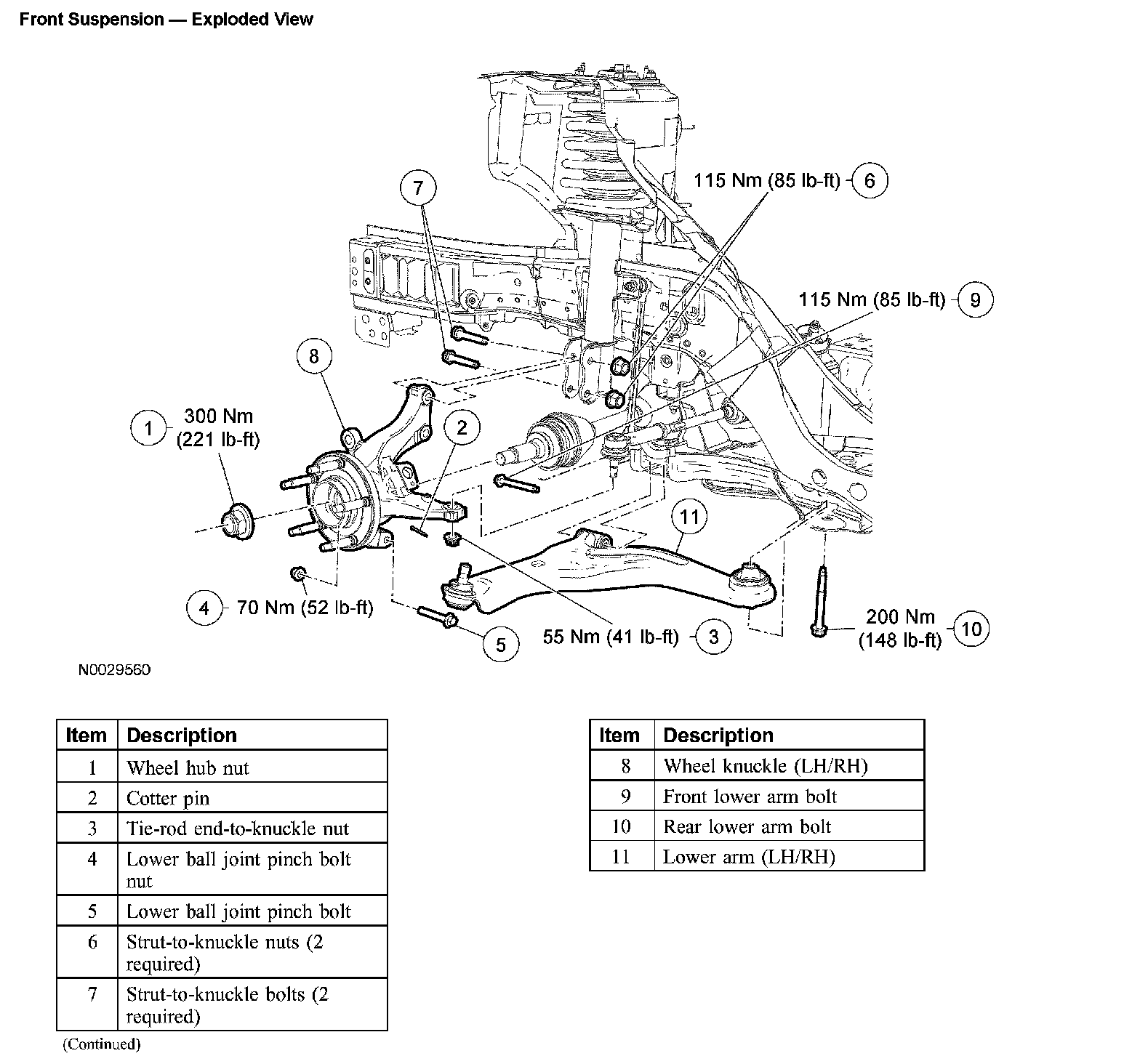 Front Suspension — Exploded View

7

115 Nm (85 lb-ft) 6

115 Nm (85 lb-ft) 9

8

1 300 Nm (221 lb-ft)

2

11

4 70 Nm (52 lb-ft)

5

55 Nm (41 lb-ft) 3

200 Nm (148 lb-ft) 10

N0029560

| Item | Description |
|---|---|
| 1 | Wheel hub nut |
| 2 | Cotter pin |
| 3 | Tie-rod end-to-knuckle nut |
| 4 | Lower ball joint pinch bolt nut |
| 5 | Lower ball joint pinch bolt |
| 6 | Strut-to-knuckle nuts (2 required) |
| 7 | Strut-to-knuckle bolts (2 required) |

(Continued)

| Item | Description |
|---|---|
| 8 | Wheel knuckle (LH/RH) |
| 9 | Front lower arm bolt |
| 10 | Rear lower arm bolt |
| 11 | Lower arm (LH/RH) |