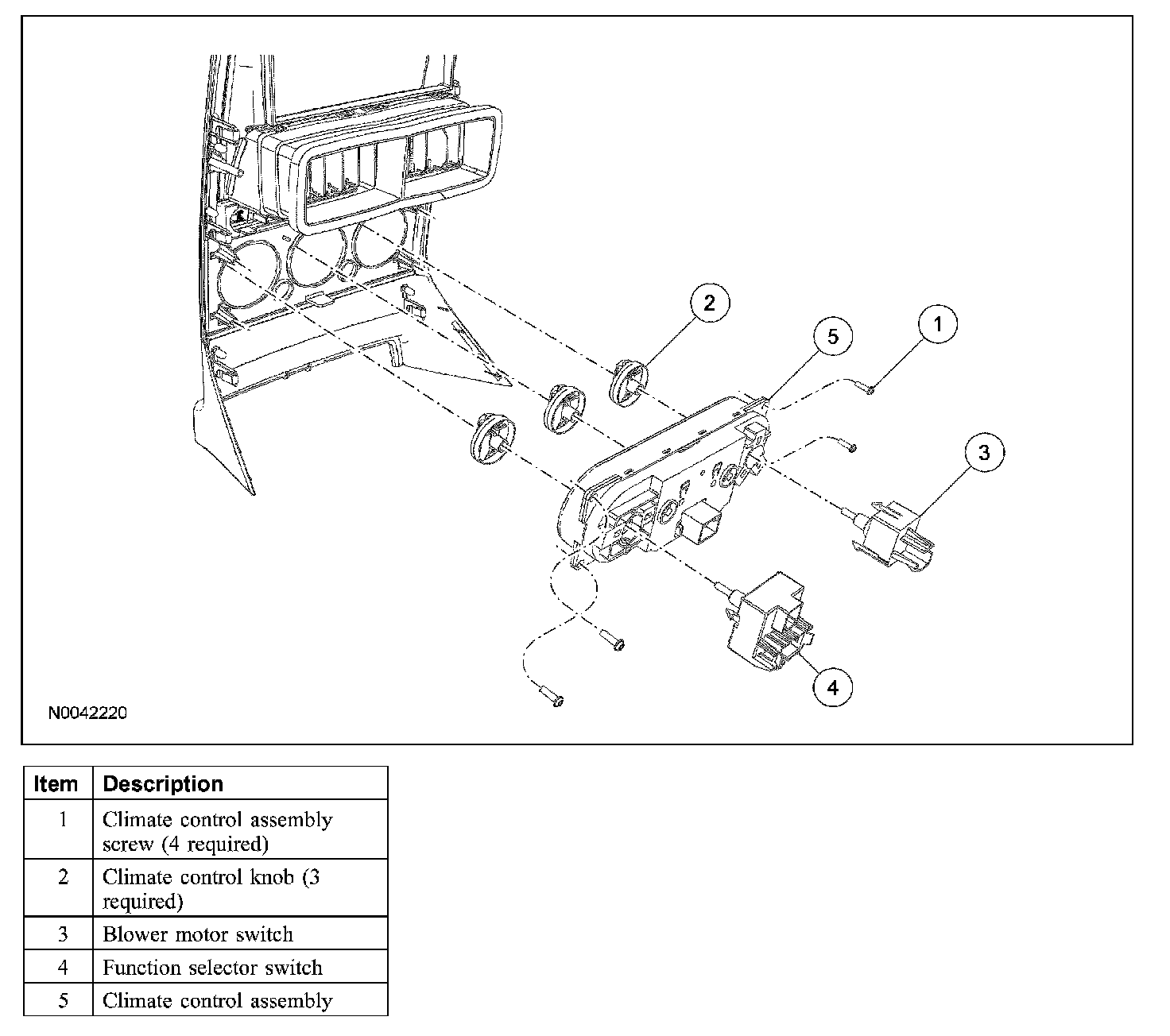 2
5
1
3
4
N0042220

| Item | Description |
|---|---|
| 1 | Climate control assembly screw (4 required) |
| 2 | Climate control knob (3 required) |
| 3 | Blower motor switch |
| 4 | Function selector switch |
| 5 | Climate control assembly |