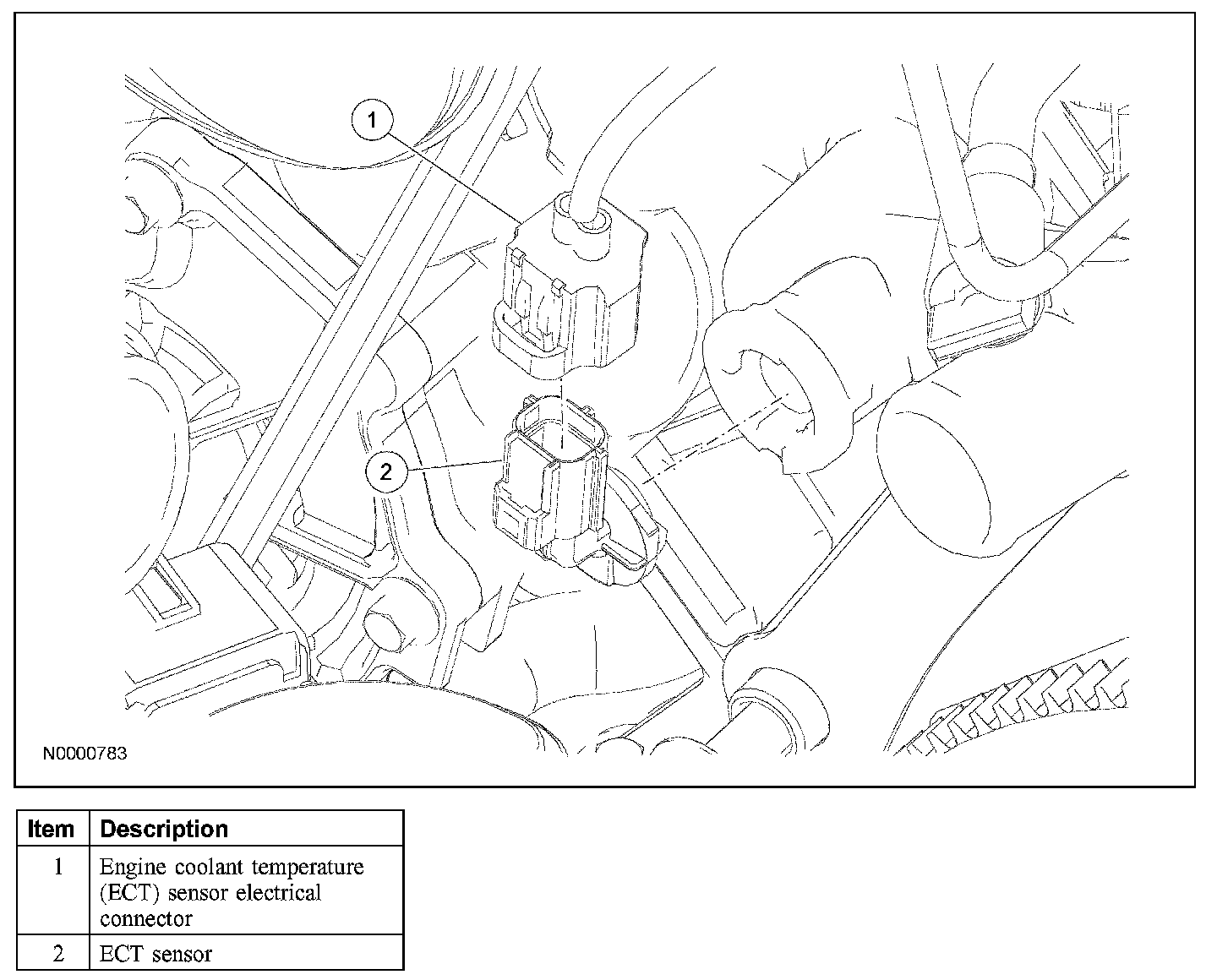 1

2

N0000783

| Item | Description |
|---|---|
| 1 | Engine coolant temperature (ECT) sensor electrical connector |
| 2 | ECT sensor |