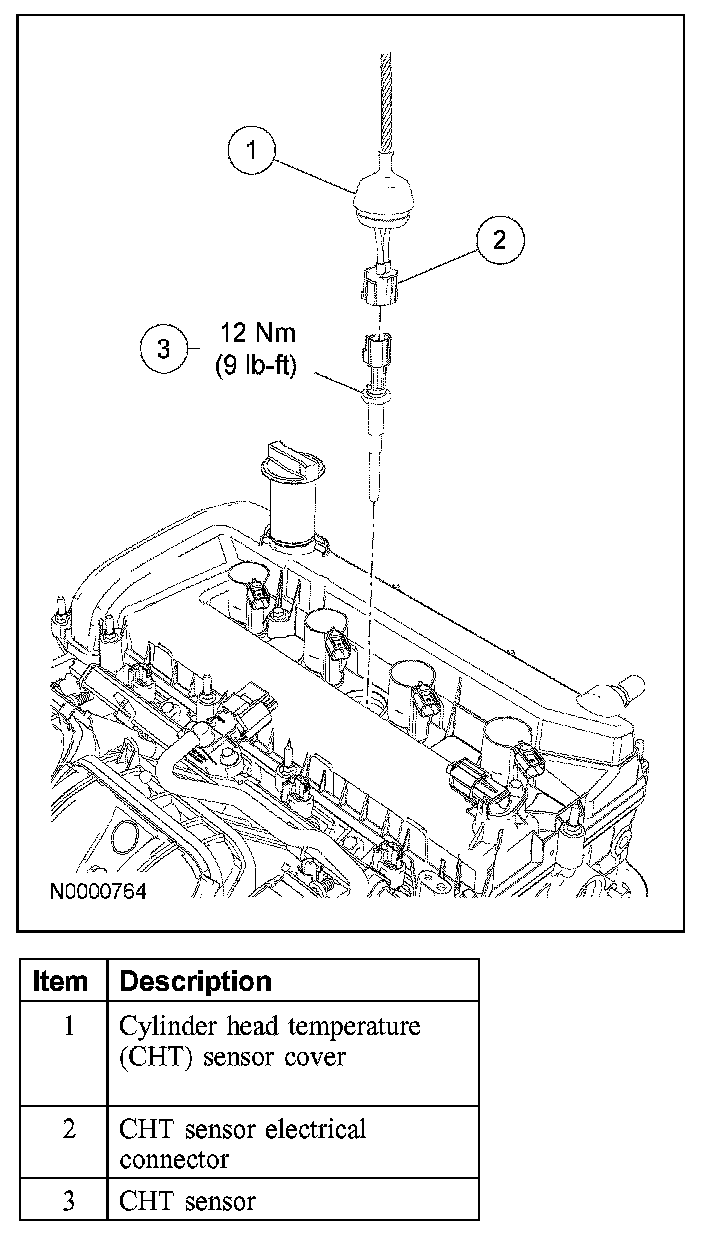 1

2

3 12 Nm (9 lb-ft)

N0000764

| Item | Description |
|---|---|
| 1 | Cylinder head temperature (CHT) sensor cover |
| 2 | CHT sensor electrical connector |
| 3 | CHT sensor |