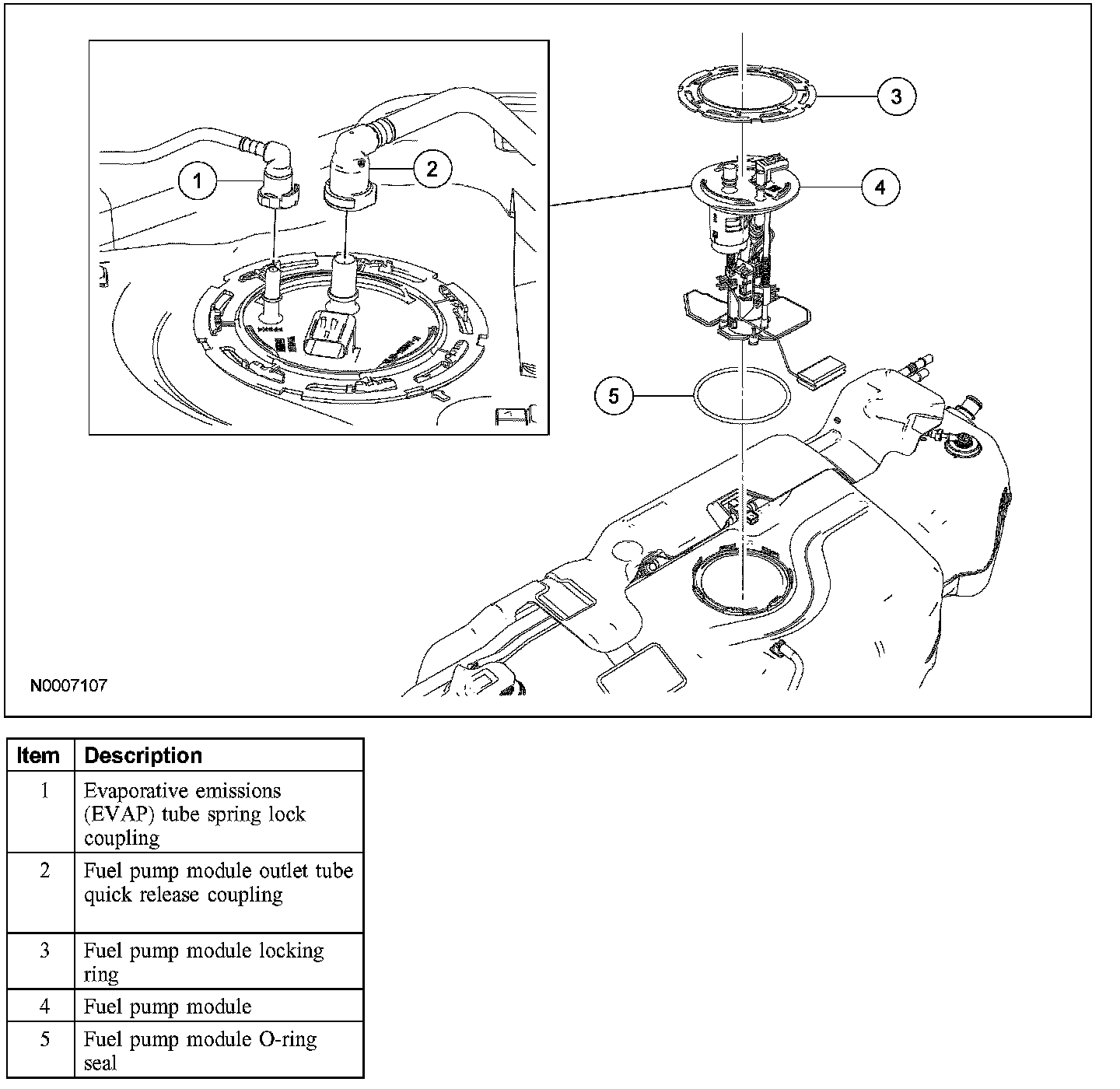 1
2
3
4
5
N0007107

| Item | Description |
|---|---|
| 1 | Evaporative emissions (EVAP) tube spring lock coupling |
| 2 | Fuel pump module outlet tube quick release coupling |
| 3 | Fuel pump module locking ring |
| 4 | Fuel pump module |
| 5 | Fuel pump module O-ring seal |