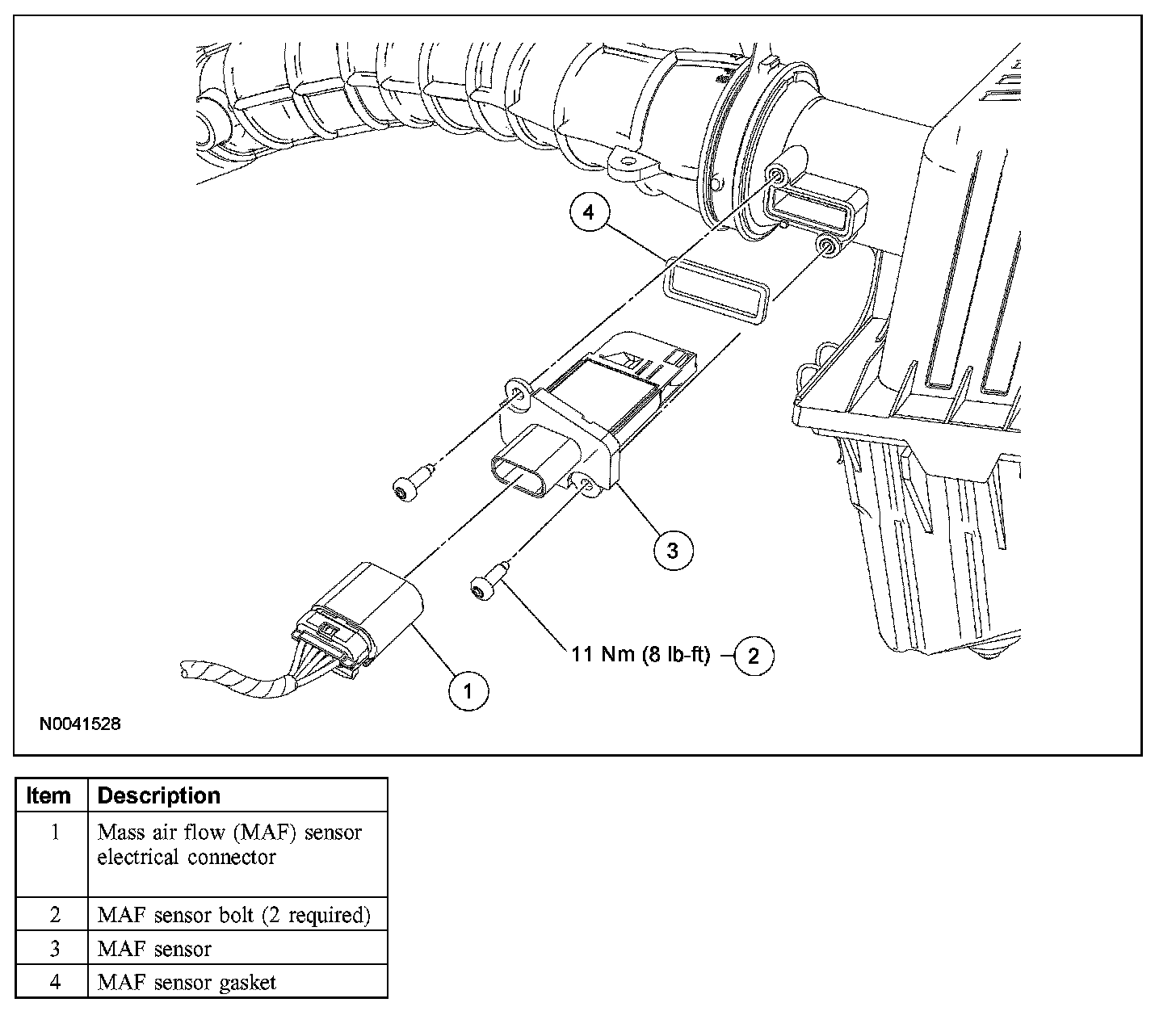 4

3

11 Nm (8 lb-ft) 2

1

N0041528

| Item | Description |
|---|---|
| 1 | Mass air flow (MAF) sensor electrical connector |
| 2 | MAF sensor bolt (2 required) |
| 3 | MAF sensor |
| 4 | MAF sensor gasket |