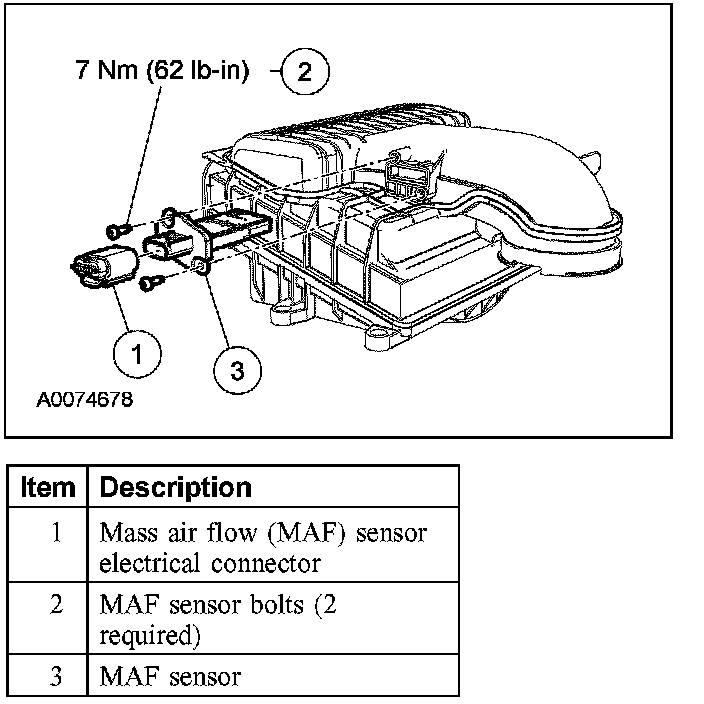 7 Nm (62 lb-in) 2

1

3

A0074678

| Item | Description |
|---|---|
| 1 | Mass air flow (MAF) sensor electrical connector |
| 2 | MAF sensor bolts (2 required) |
| 3 | MAF sensor |