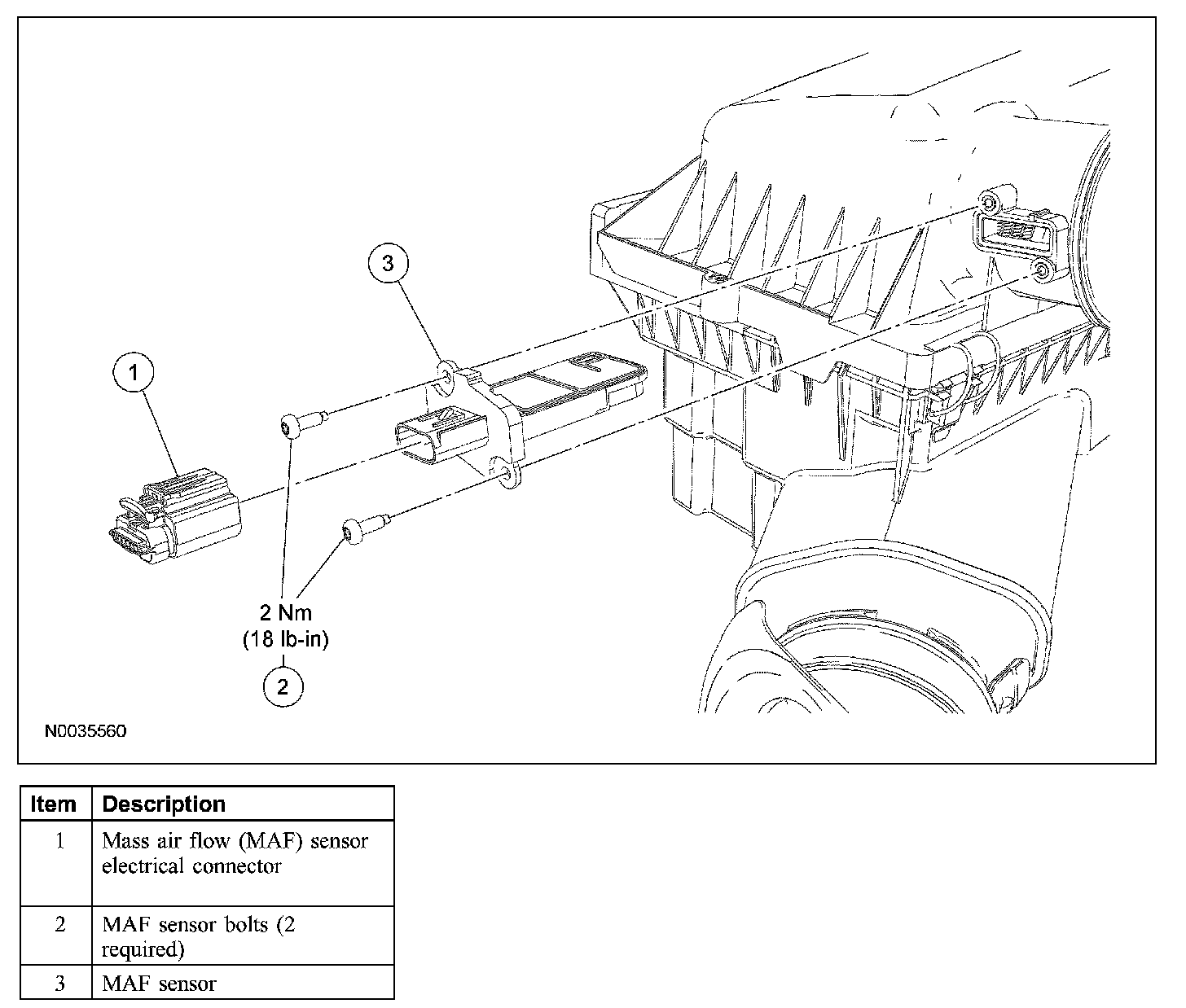 3

1

2 Nm
(18 lb-in)

2

N0035560

| Item | Description |
|---|---|
| 1 | Mass air flow (MAF) sensor electrical connector |
| 2 | MAF sensor bolts (2 required) |
| 3 | MAF sensor |