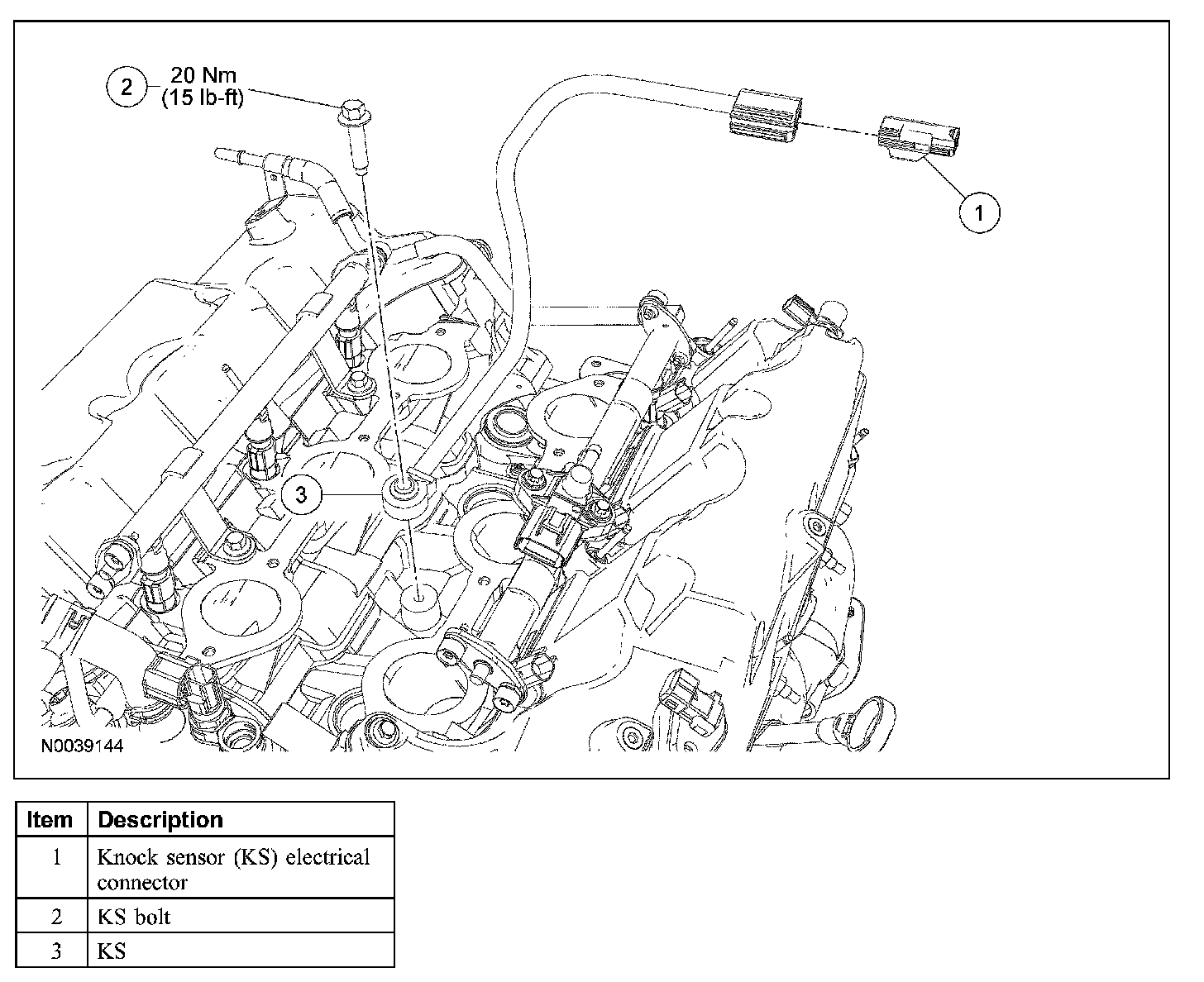 2 20 Nm (15 lb-ft)

1

3

N0039144

| Item | Description |
|---|---|
| 1 | Knock sensor (KS) electrical connector |
| 2 | KS bolt |
| 3 | KS |