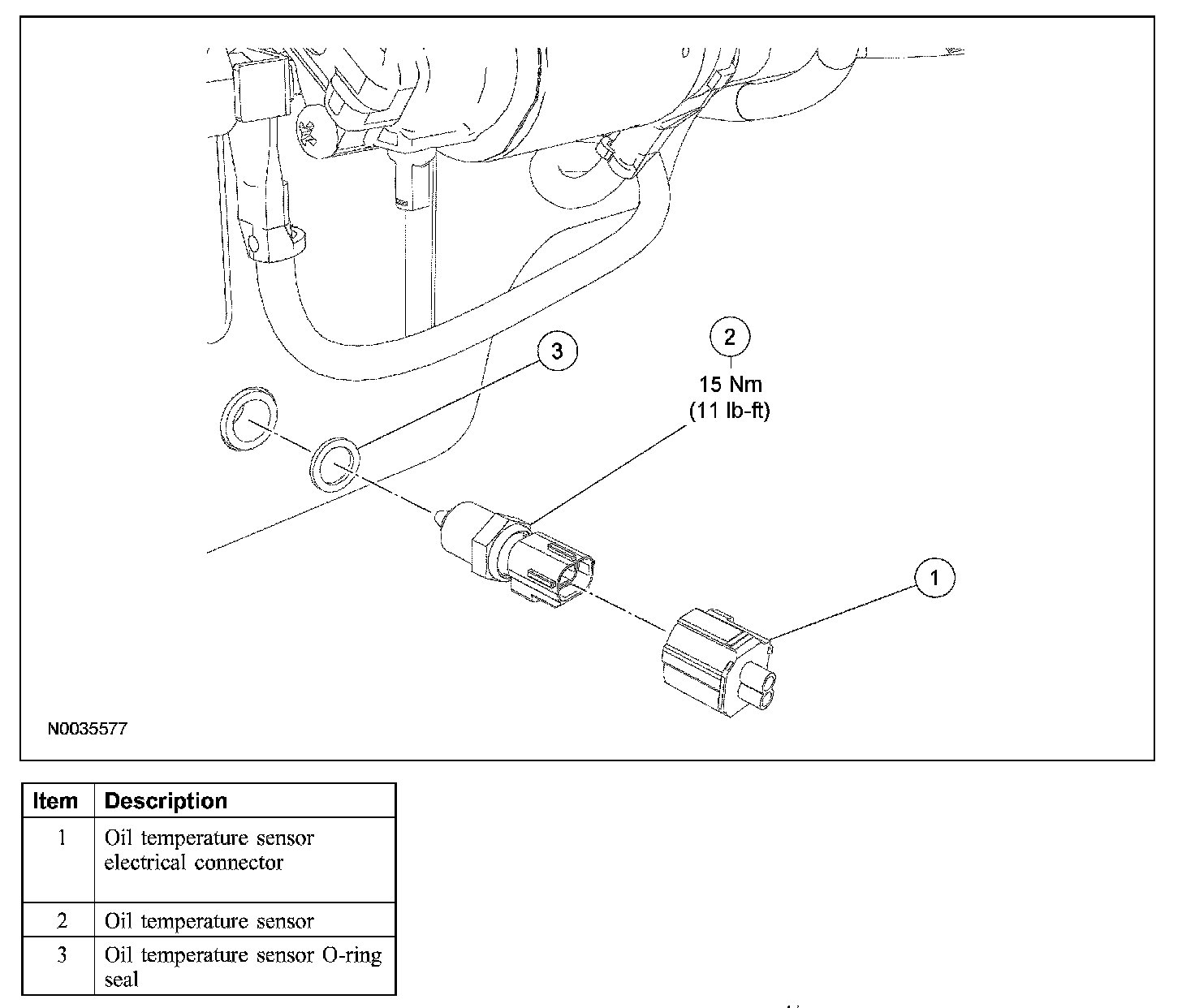 3

2
15 Nm
(11 lb-ft)

1

N0035577

| Item | Description |
|---|---|
| 1 | Oil temperature sensor electrical connector |
| 2 | Oil temperature sensor |
| 3 | Oil temperature sensor O-ring seal |