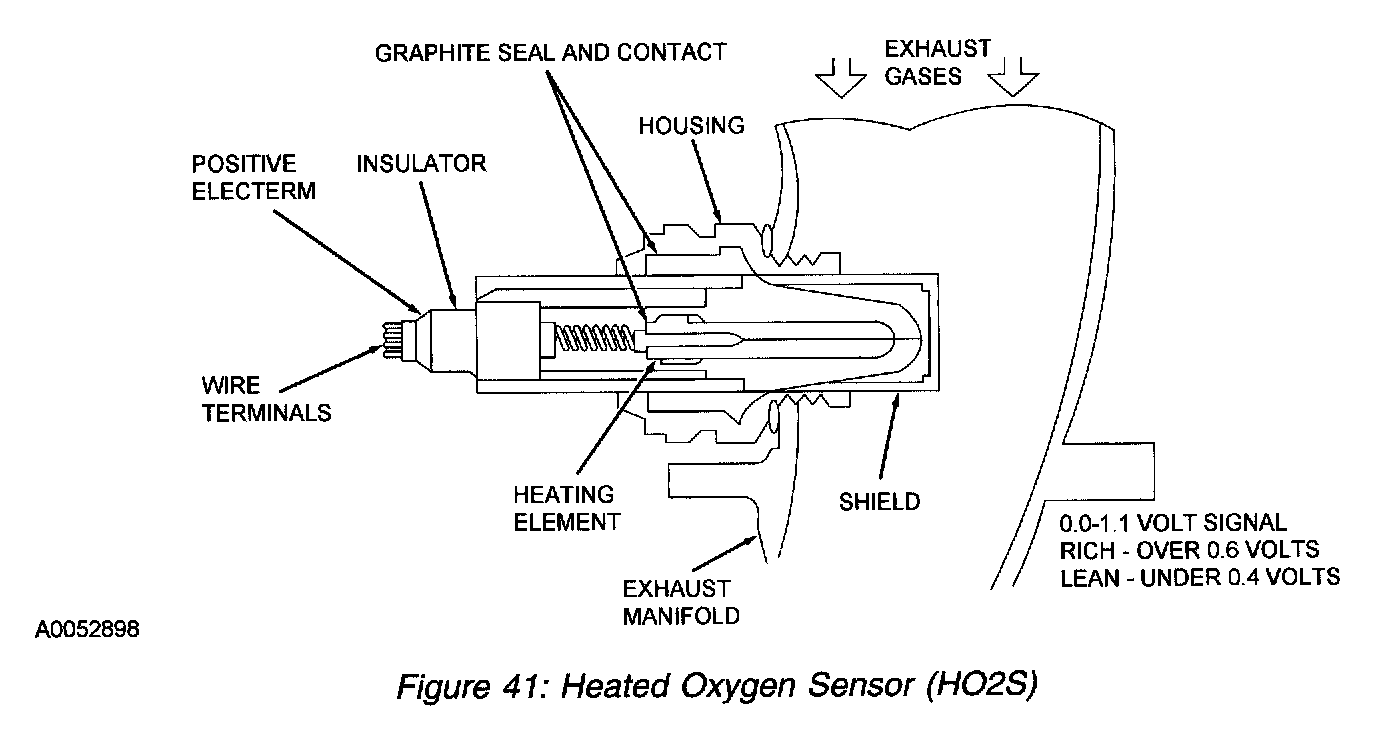 GRAPHITE SEAL AND CONTACT

EXHAUST GASES

HOUSING

POSITIVE ELECTERM

INSULATOR

WIRE TERMINALS

HEATING ELEMENT

SHIELD

EXHAUST MANIFOLD

0.0-1.1 VOLT SIGNAL
RICH - OVER 0.6 VOLTS
LEAN - UNDER 0.4 VOLTS

A0052898

Figure 41: Heated Oxygen Sensor (HO2S)