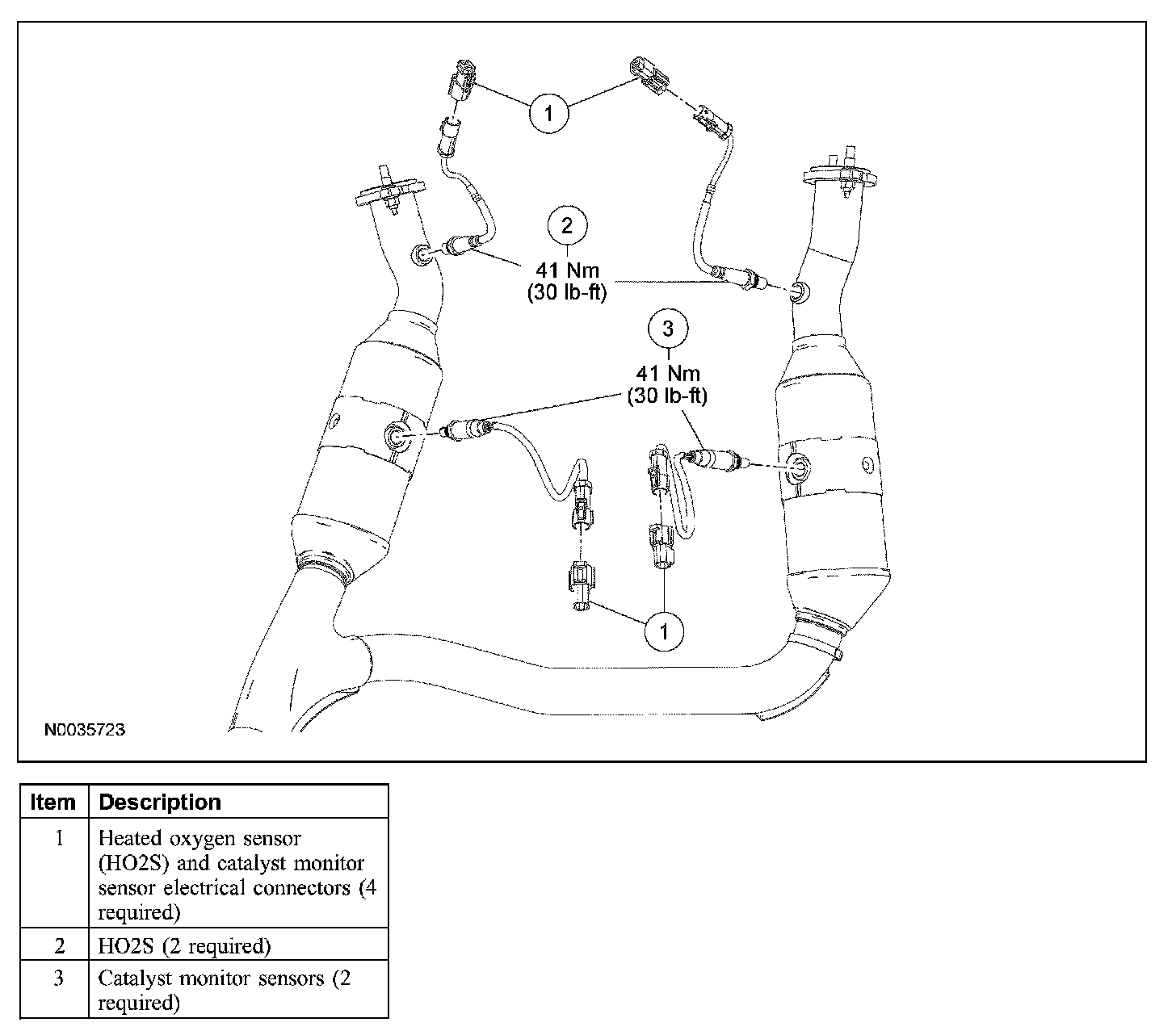 1

2
41 Nm
(30 lb-ft)

3
41 Nm
(30 lb-ft)

1

N0035723

| Item | Description |
|---|---|
| 1 | Heated oxygen sensor (HO2S) and catalyst monitor sensor electrical connectors (4 required) |
| 2 | HO2S (2 required) |
| 3 | Catalyst monitor sensors (2 required) |