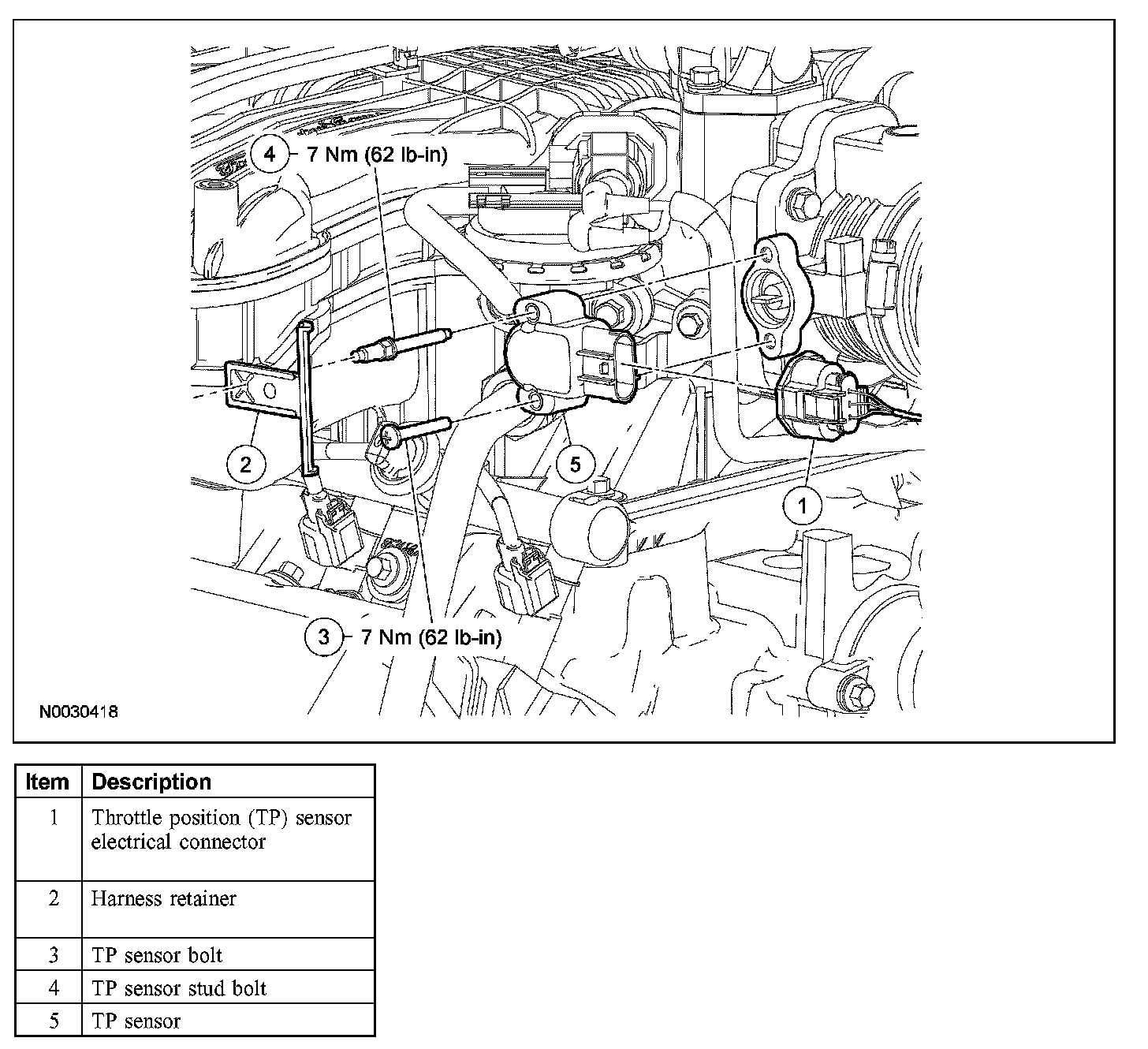 4 7 Nm (62 lb-in)

2

5

1

3 7 Nm (62 lb-in)

N0030418

| Item | Description |
|---|---|
| 1 | Throttle position (TP) sensor electrical connector |
| 2 | Harness retainer |
| 3 | TP sensor bolt |
| 4 | TP sensor stud bolt |
| 5 | TP sensor |