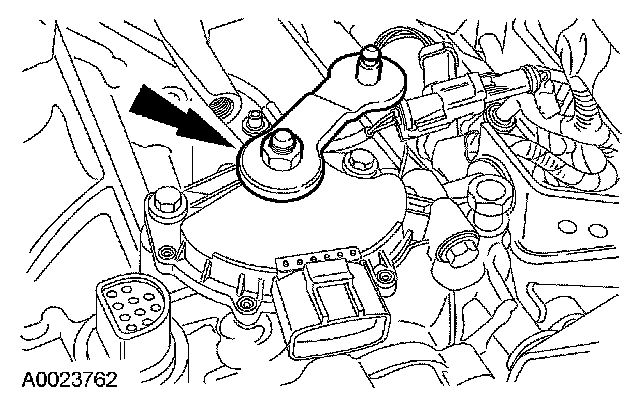 A0023762