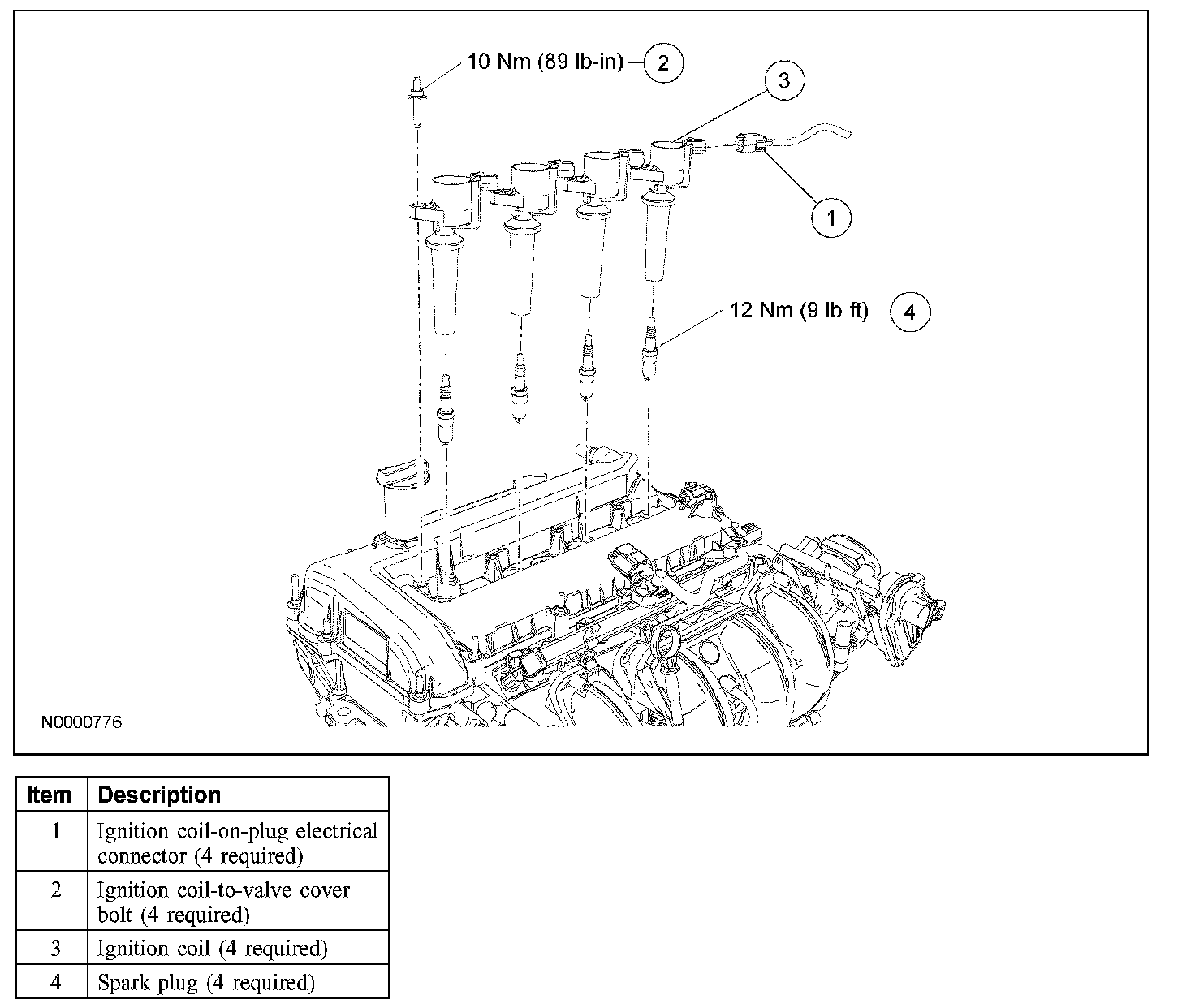 10 Nm (89 lb-in) 2

3

1

12 Nm (9 lb-ft) 4

N0000776

| Item | Description |
|---|---|
| 1 | Ignition coil-on-plug electrical connector (4 required) |
| 2 | Ignition coil-to-valve cover bolt (4 required) |
| 3 | Ignition coil (4 required) |
| 4 | Spark plug (4 required) |